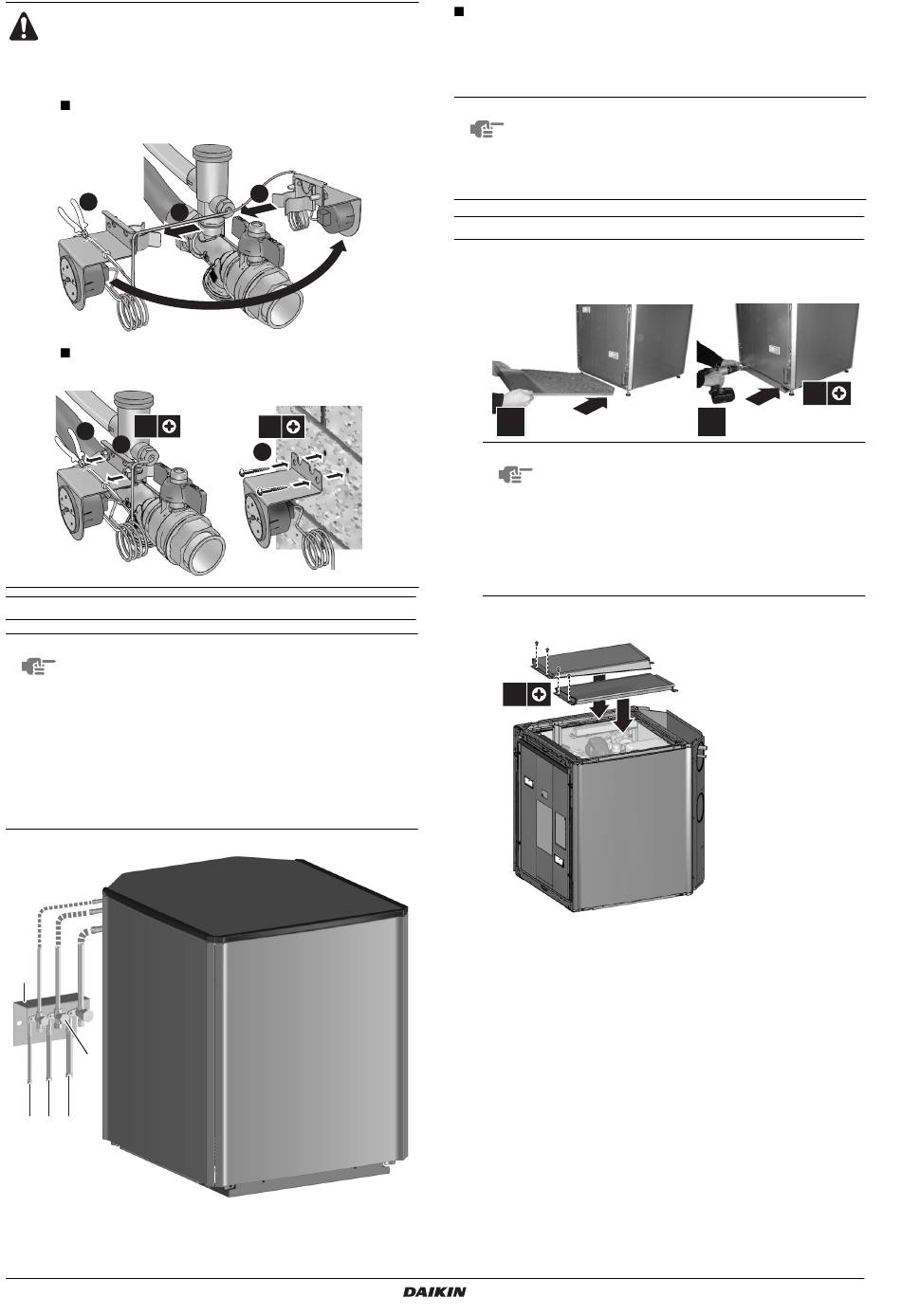 DAIKIN