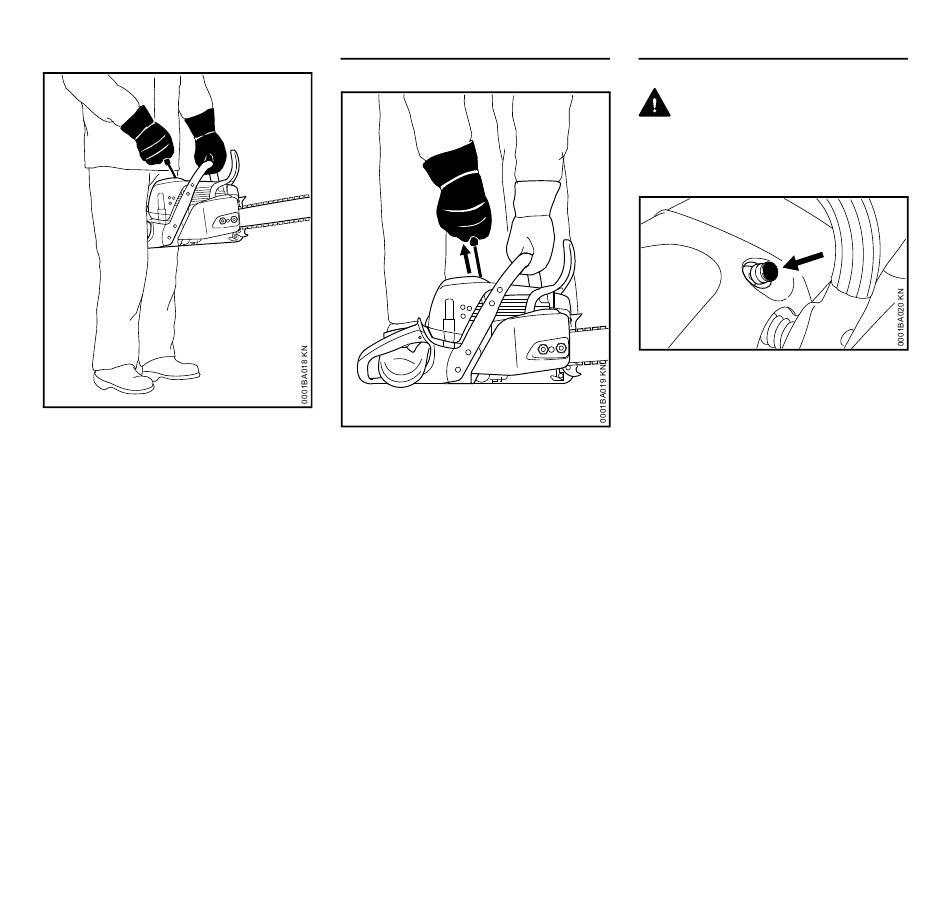 0001BA018 KN

0001BA019 KN

0001BA020 KN