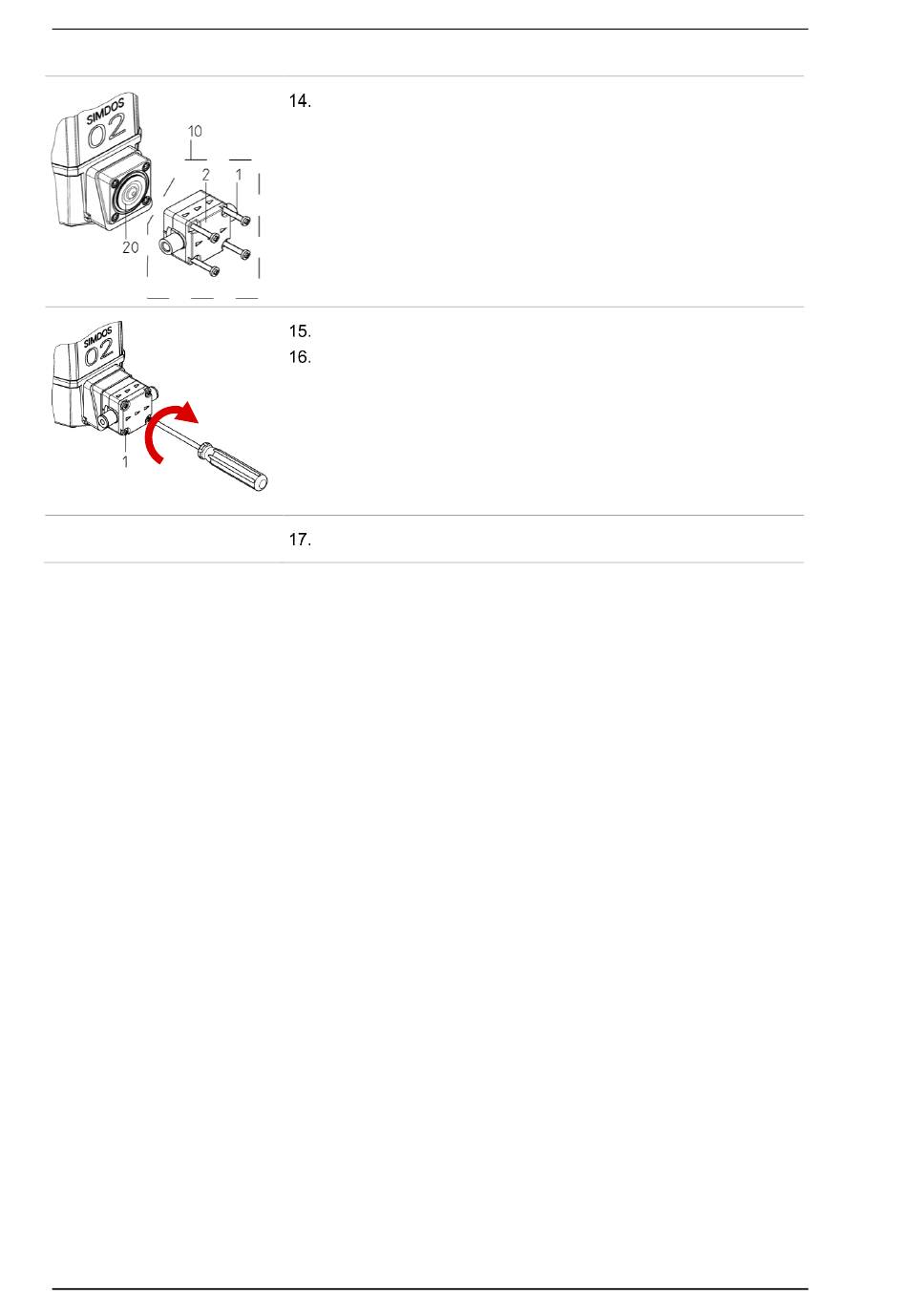 SIMDOS
02
10
2
1
20

14.

SIMDOS
02
1

15.
16.

17.