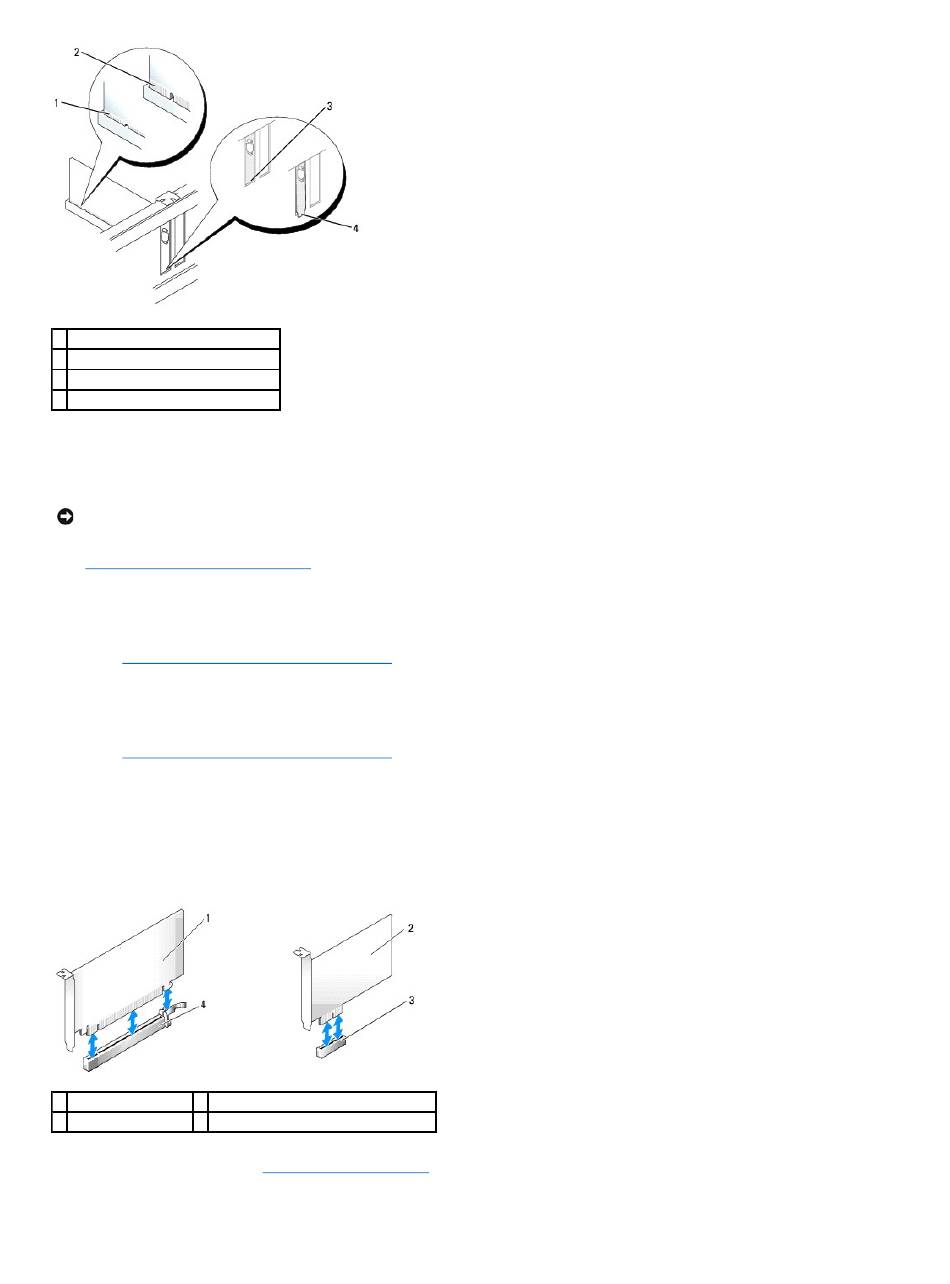 2

1

3

4

1

2

4

3