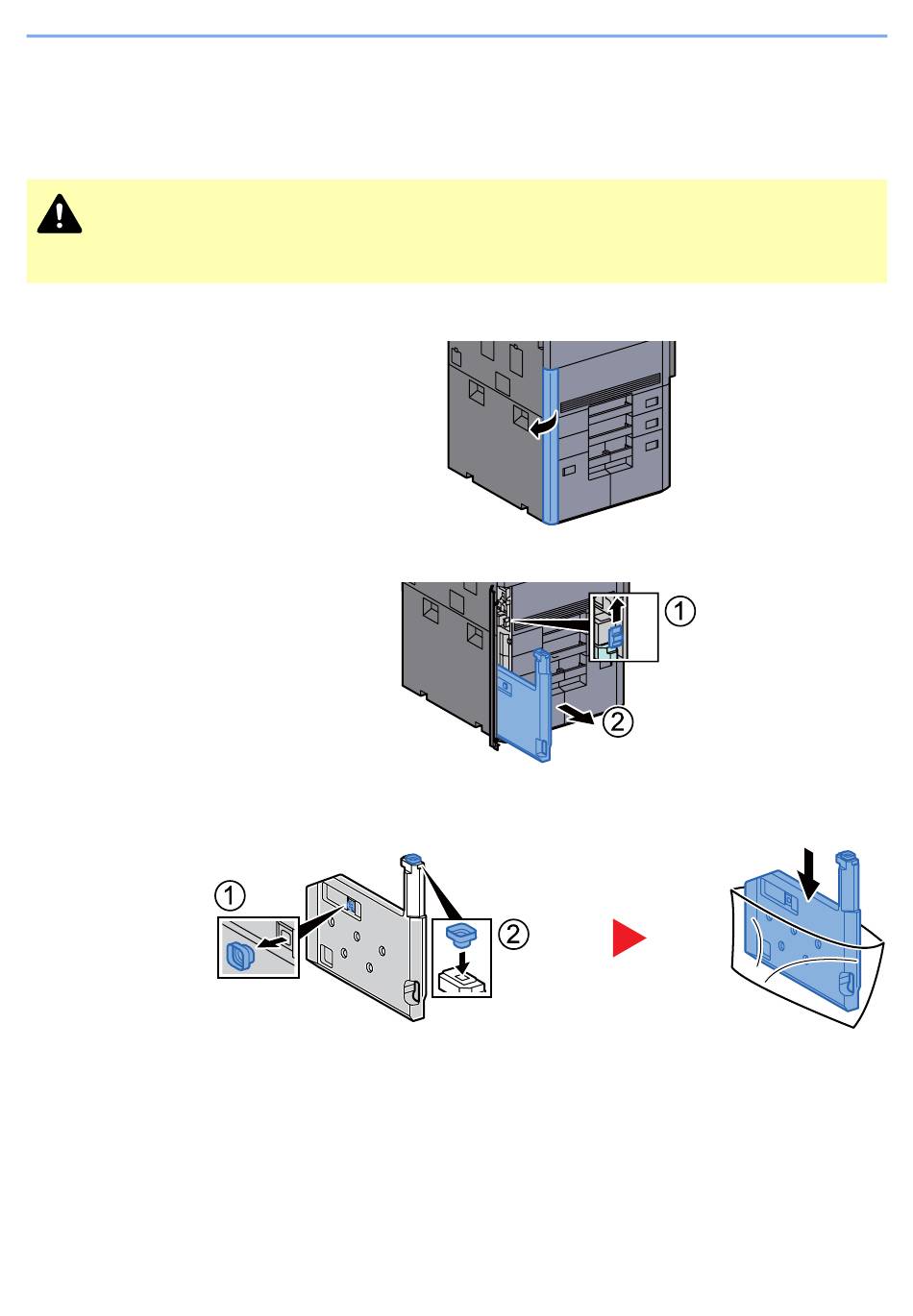 ①
②
①
②