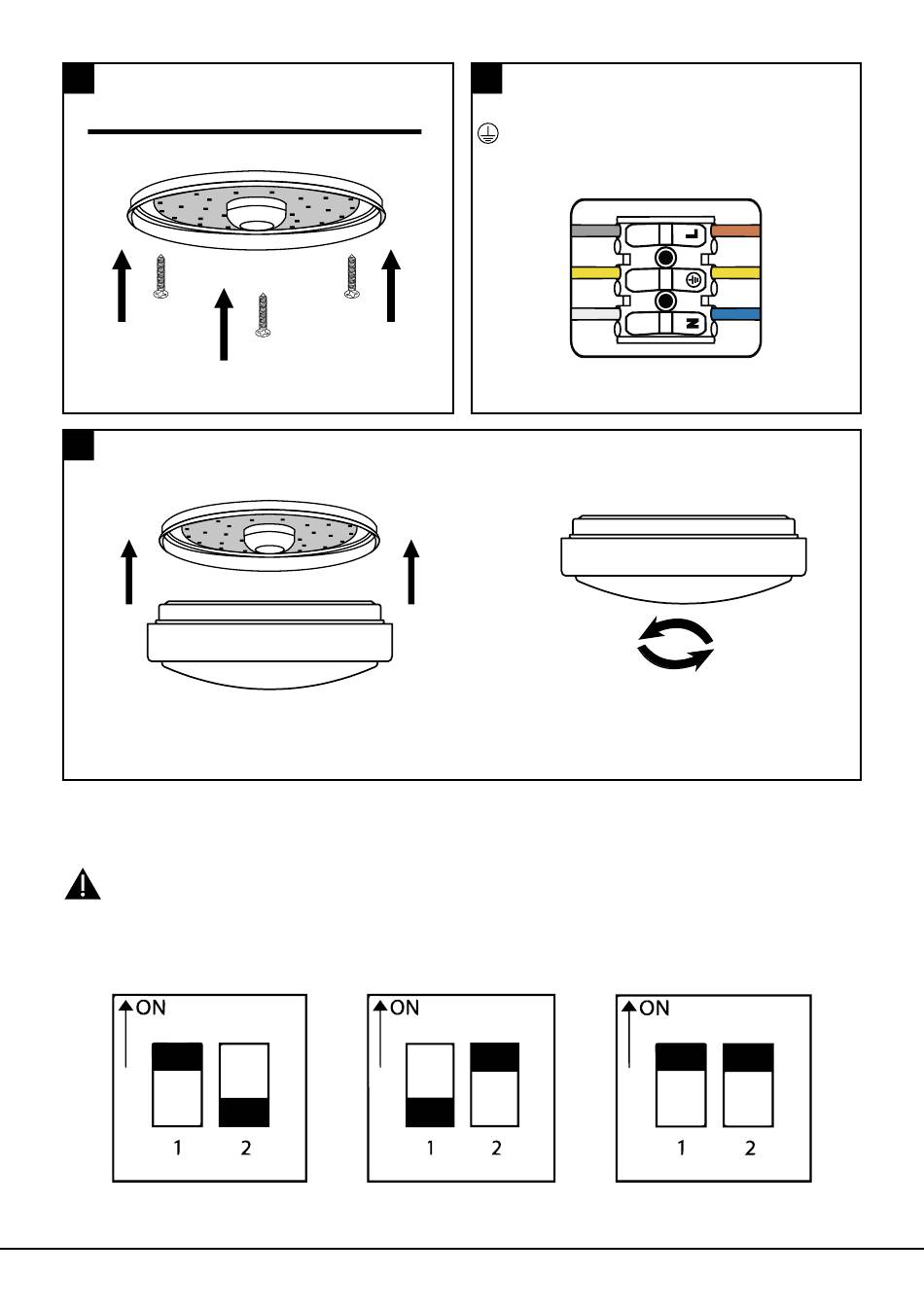 L
N

ON
1 2

ON
1 2

ON
1 2