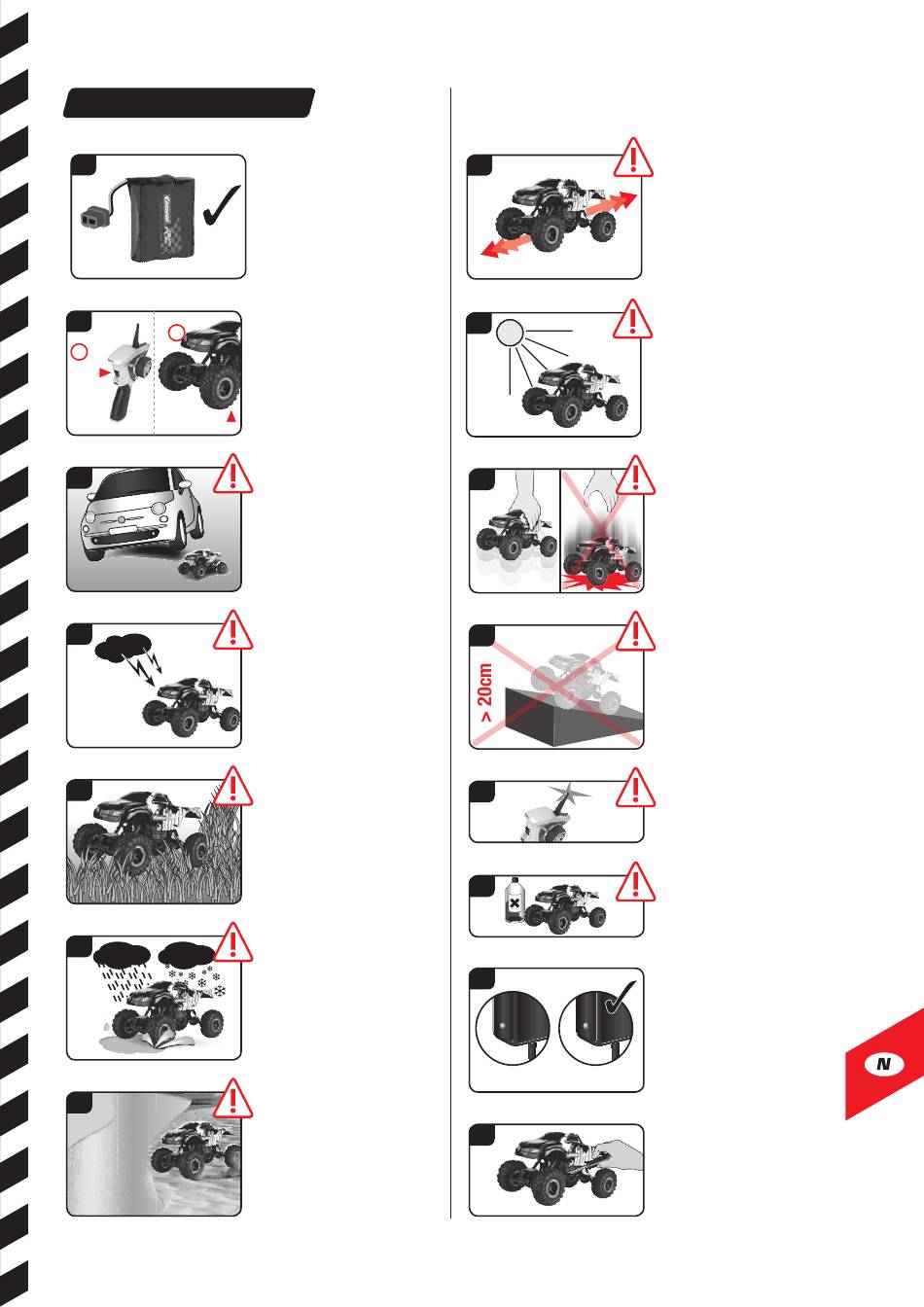 > 20cm

N