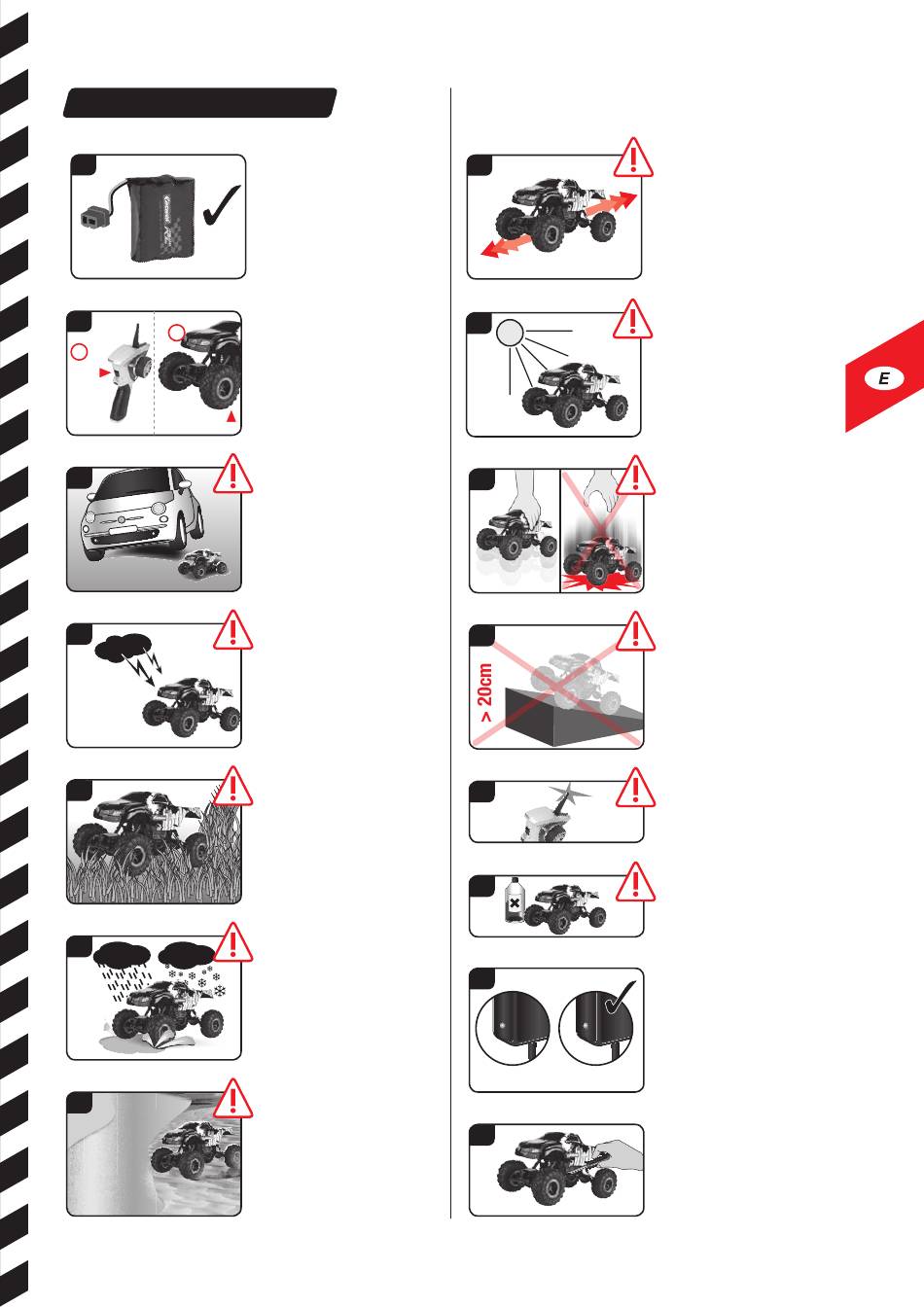 E

> 20cm