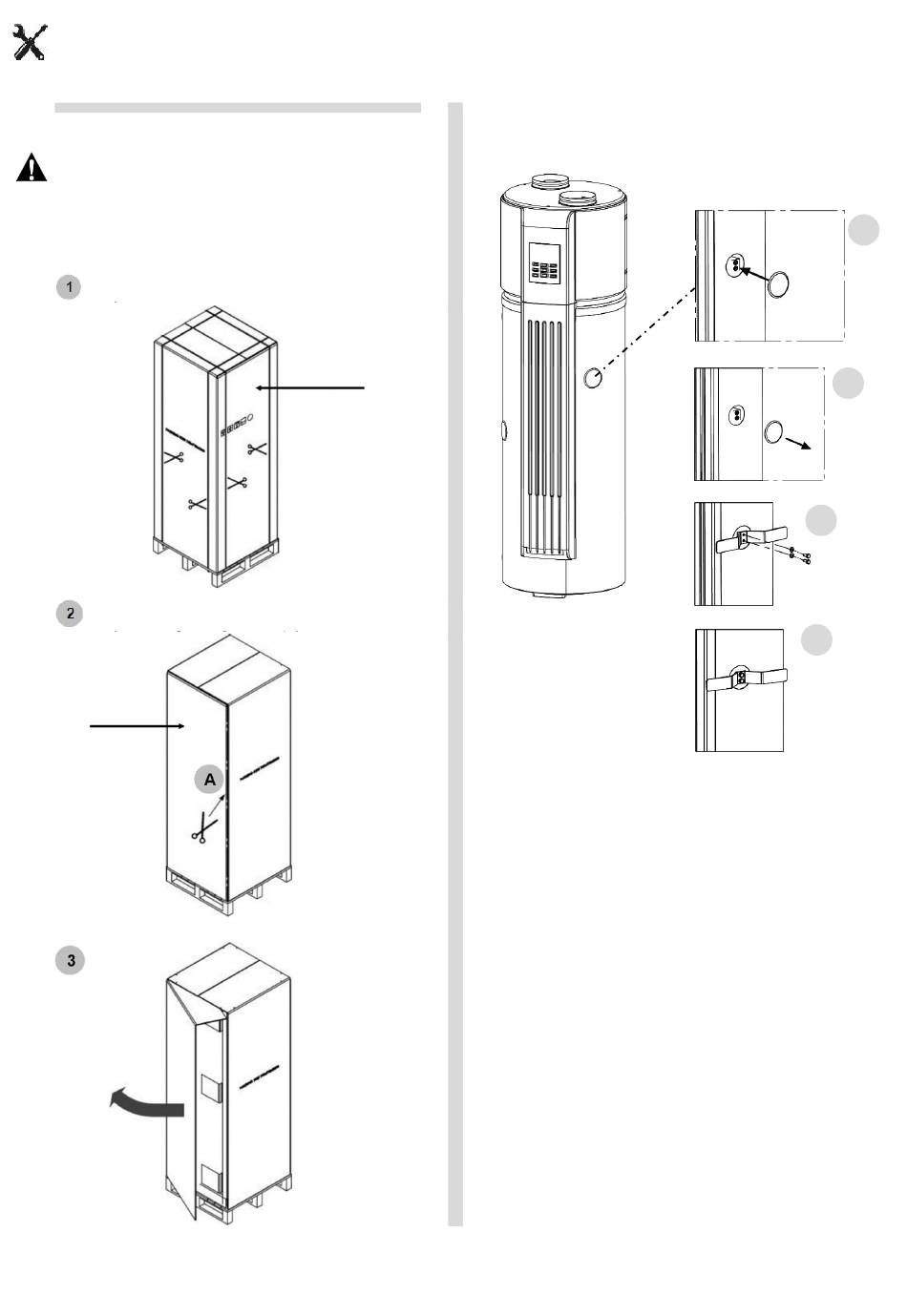 1

2

A

3