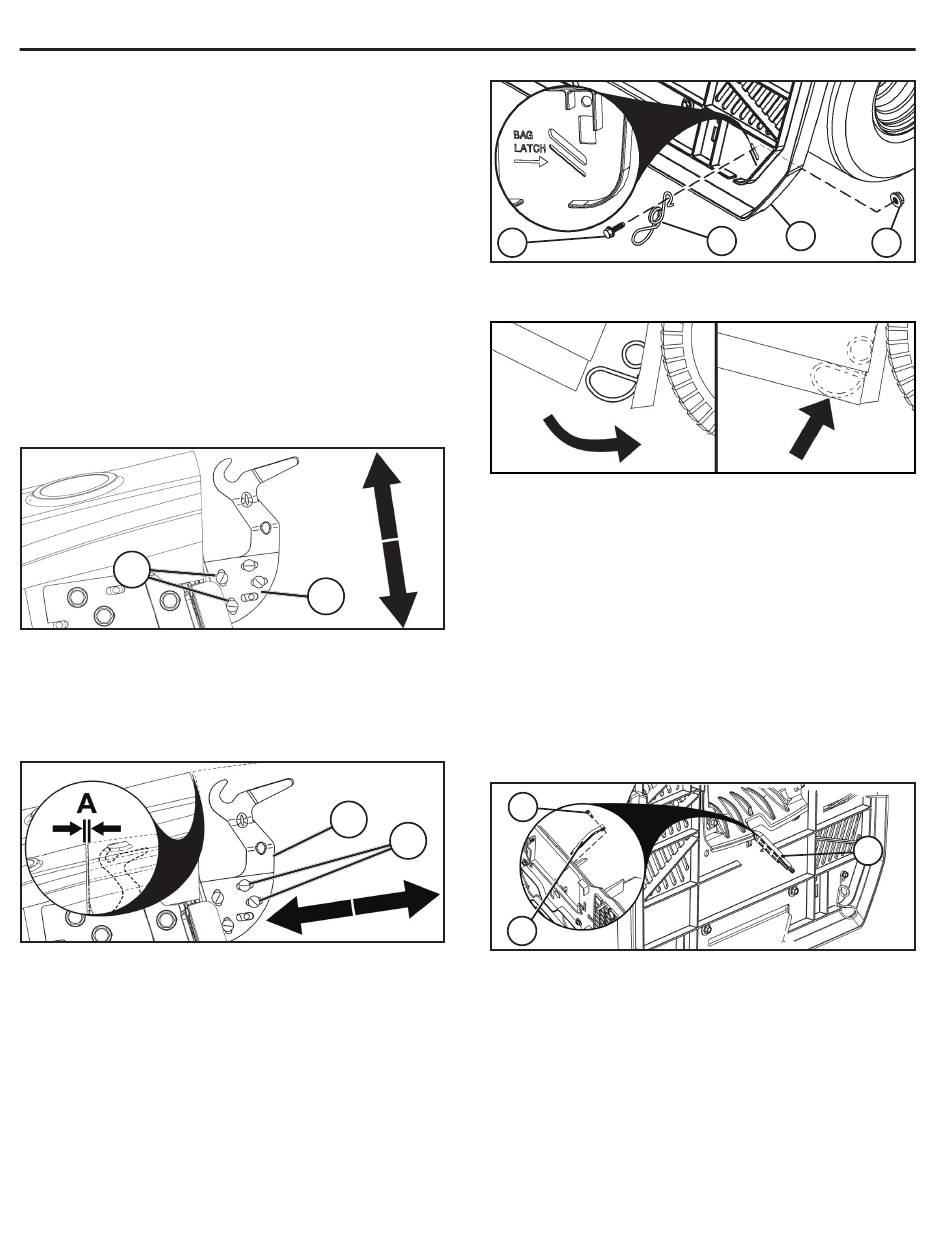 BAG
LATCH

A