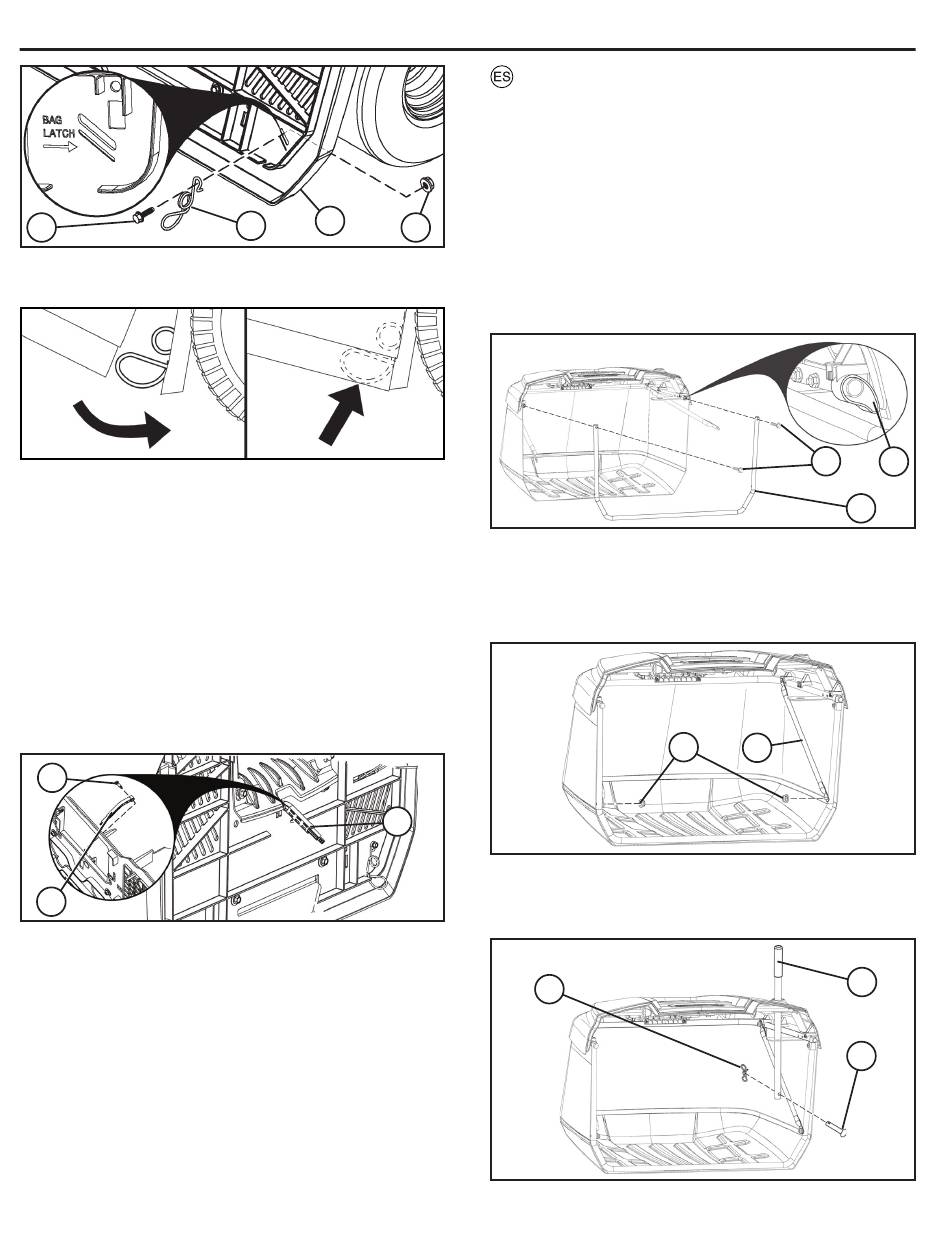 BAG LATCH

ES