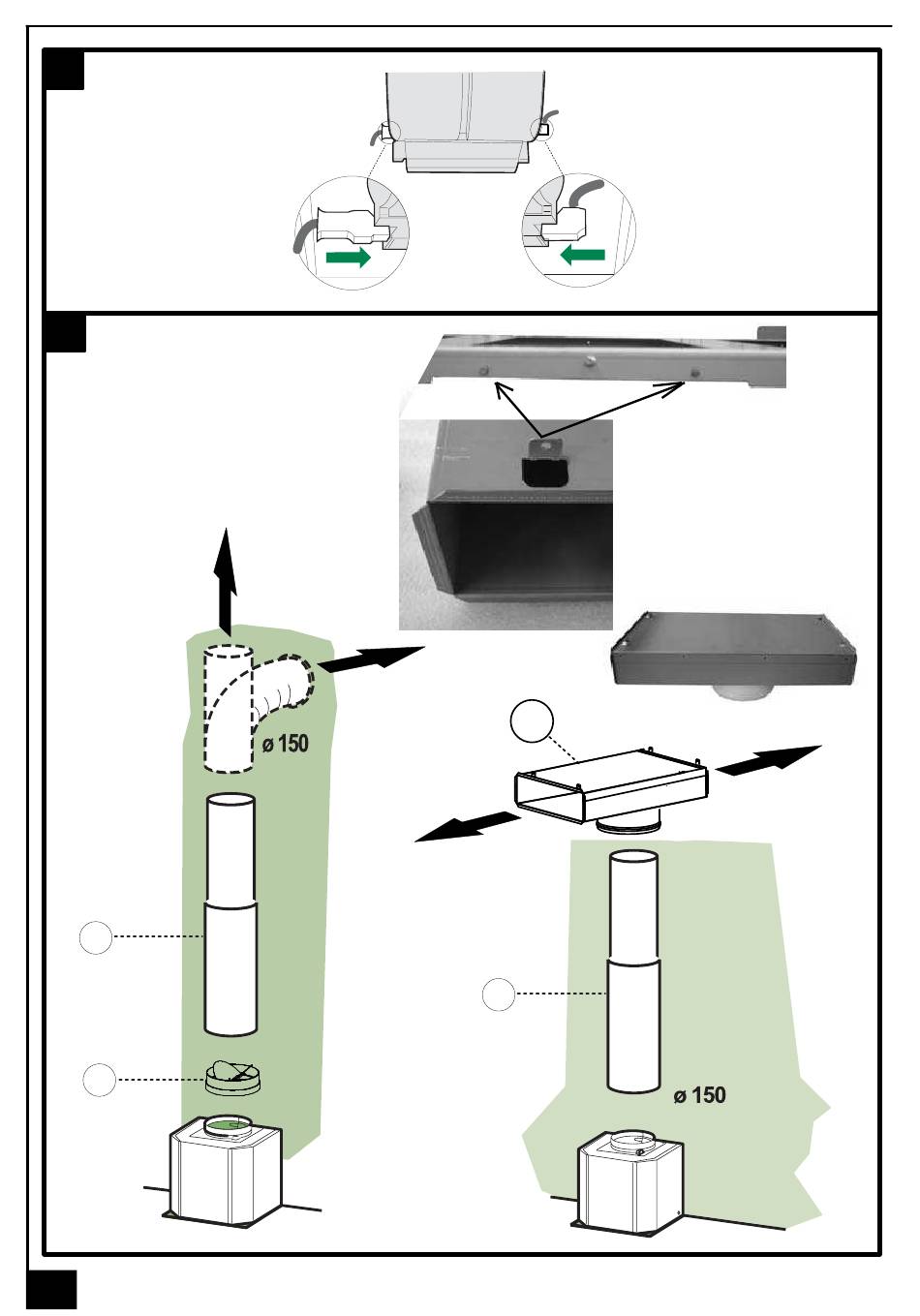 ø 150

ø 150