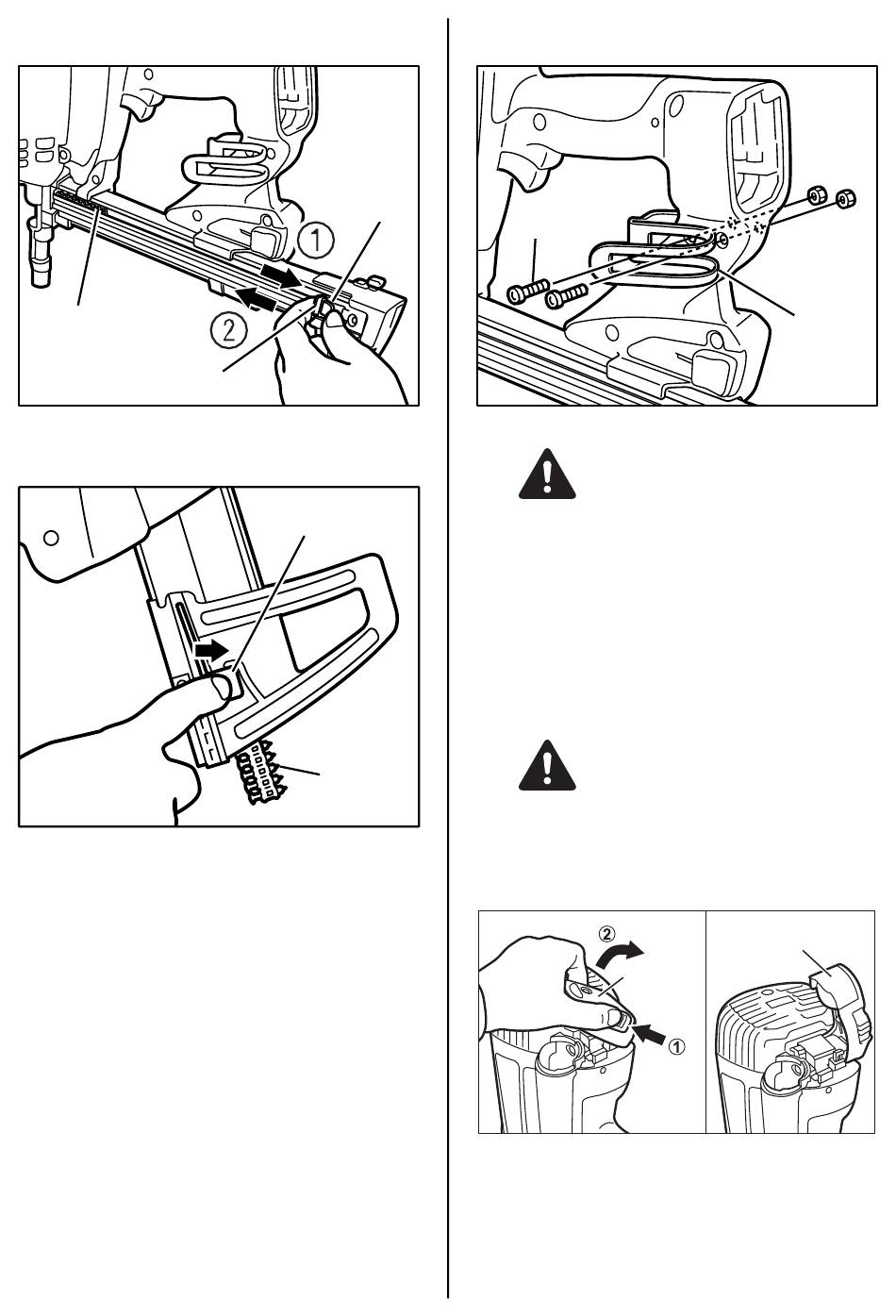 1

2

2

1