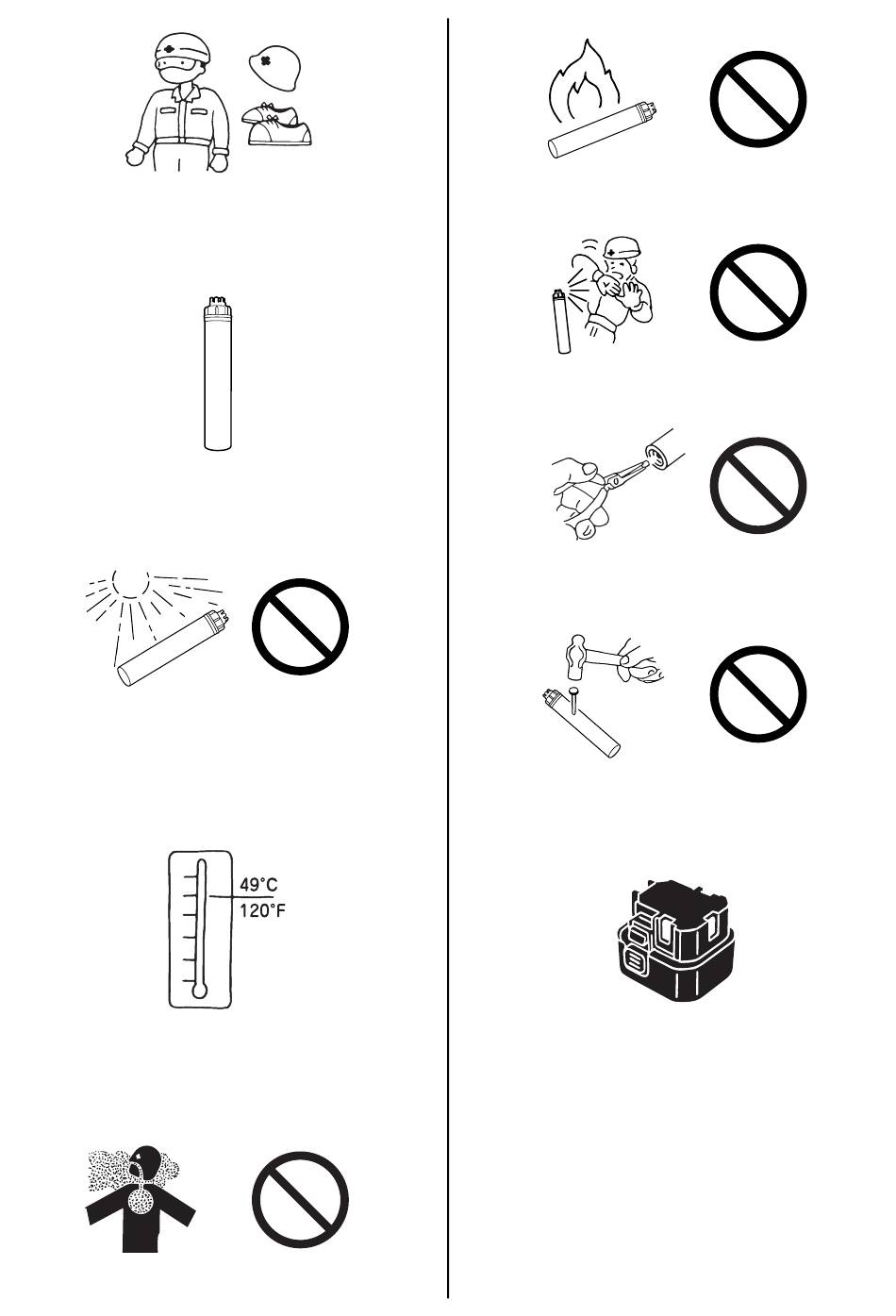 49°C
120°F