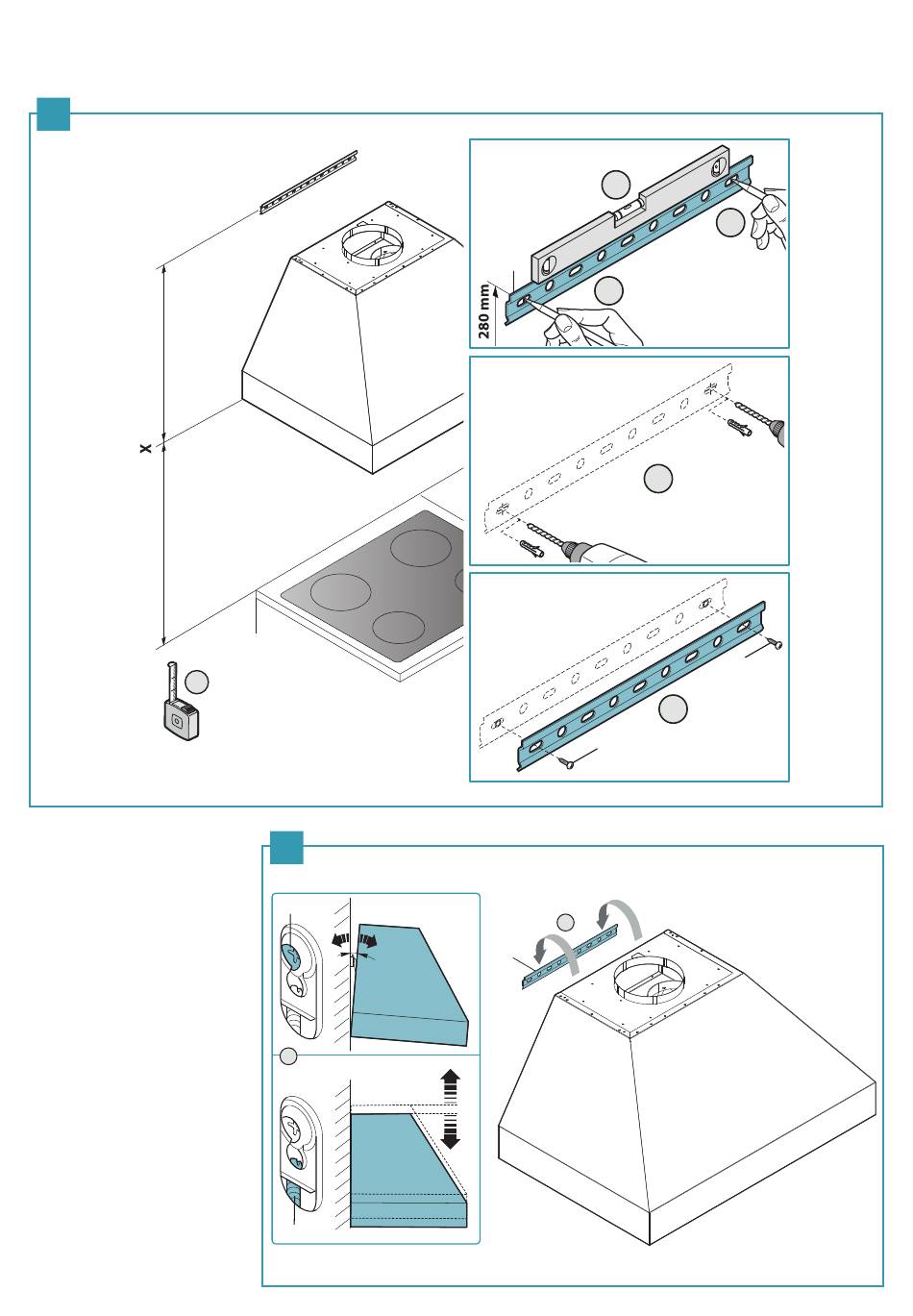 280 mm

X