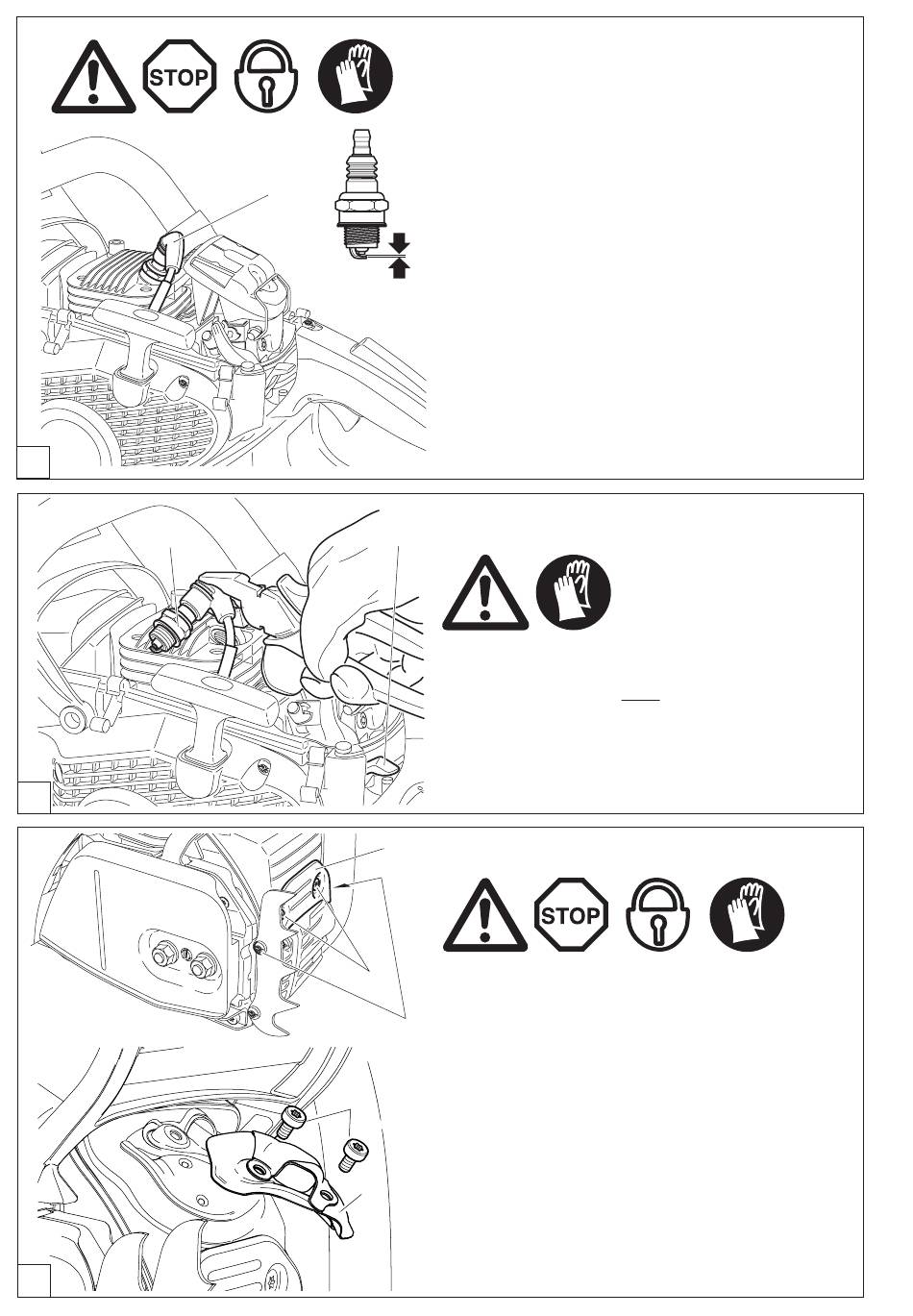 STOP

STOP