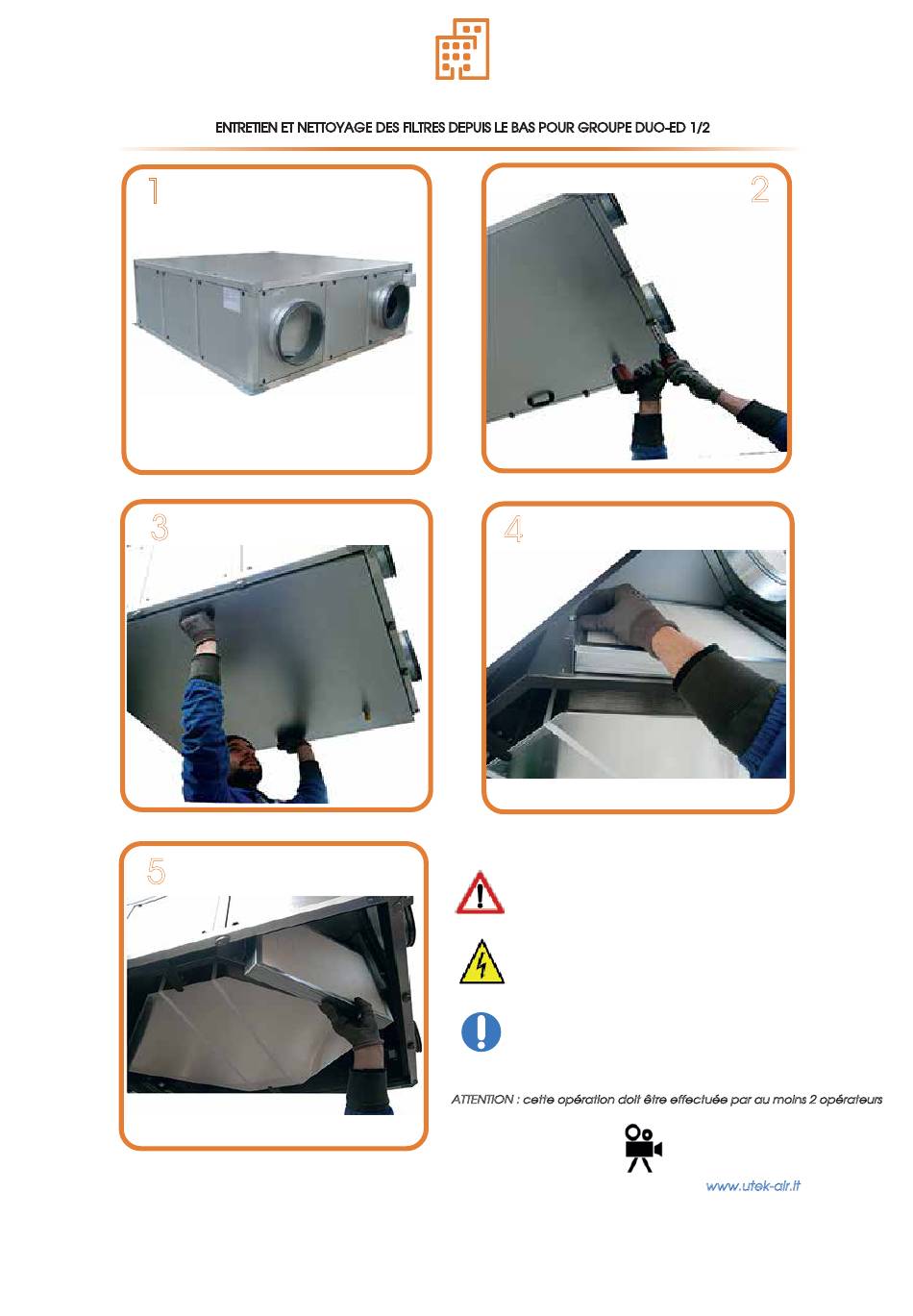 ENTRETIEN ET NETTOYAGE DES FILTRES DEPUIS LE BAS POUR GROUPE DUO-ED 1/2

1

2

3

4

5

ATTENTION : cette opération doit être effectuée par au moins 2 opérateurs

www.utek-air.it