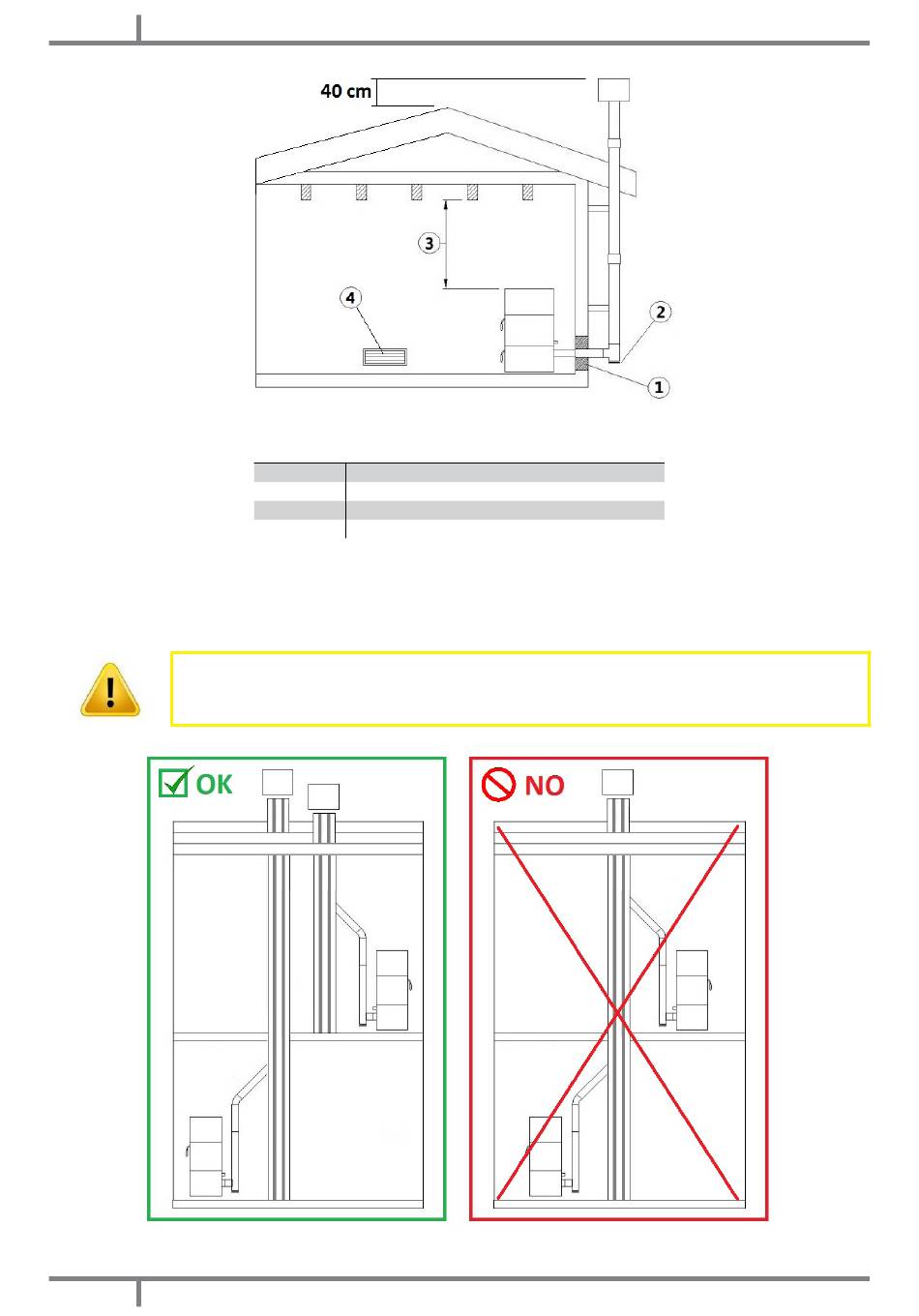 40 cm

3

4

2

1

OK

NO