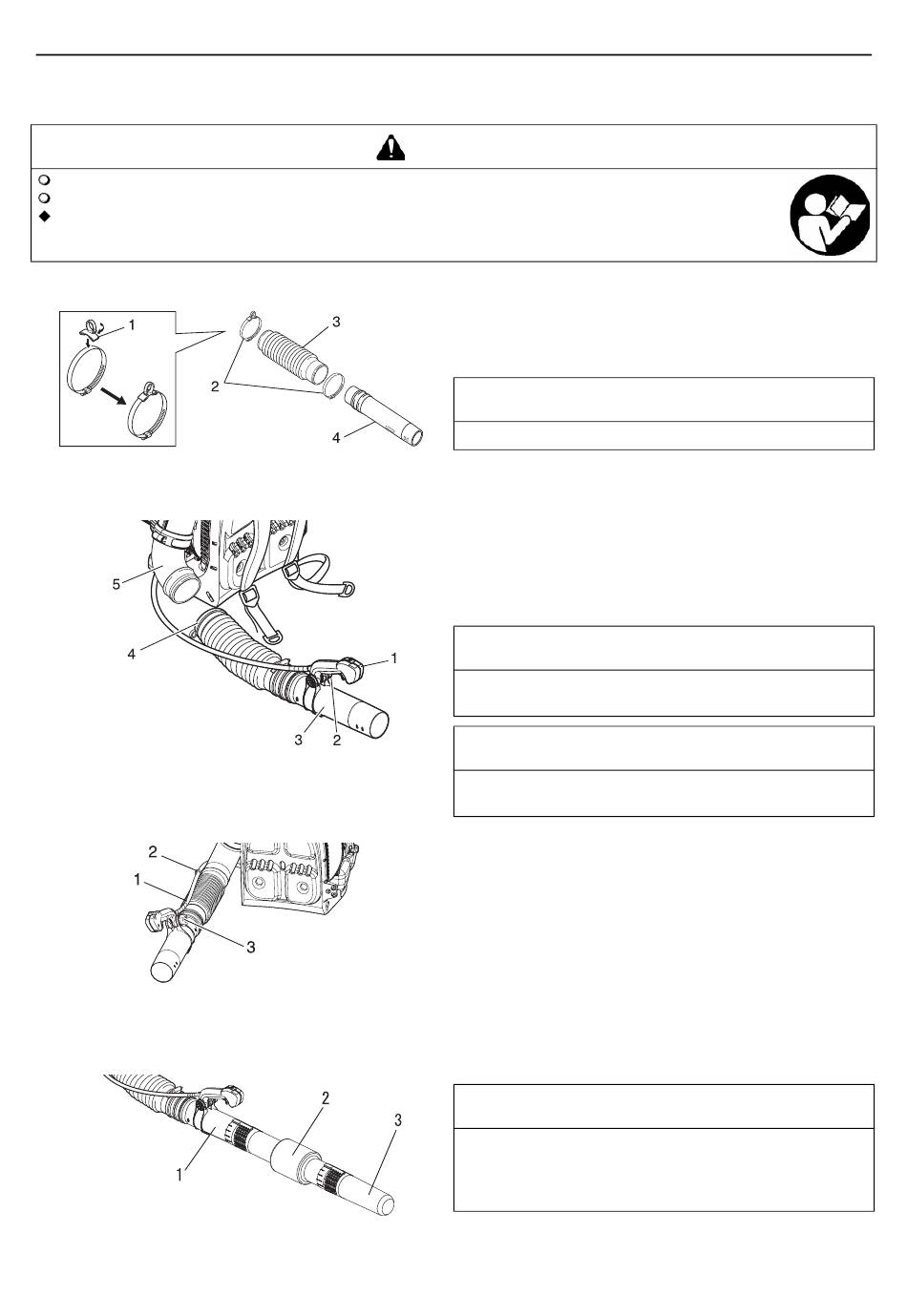 1
3
2
4
5
4
1
3
2
2
1
3
2
3
1