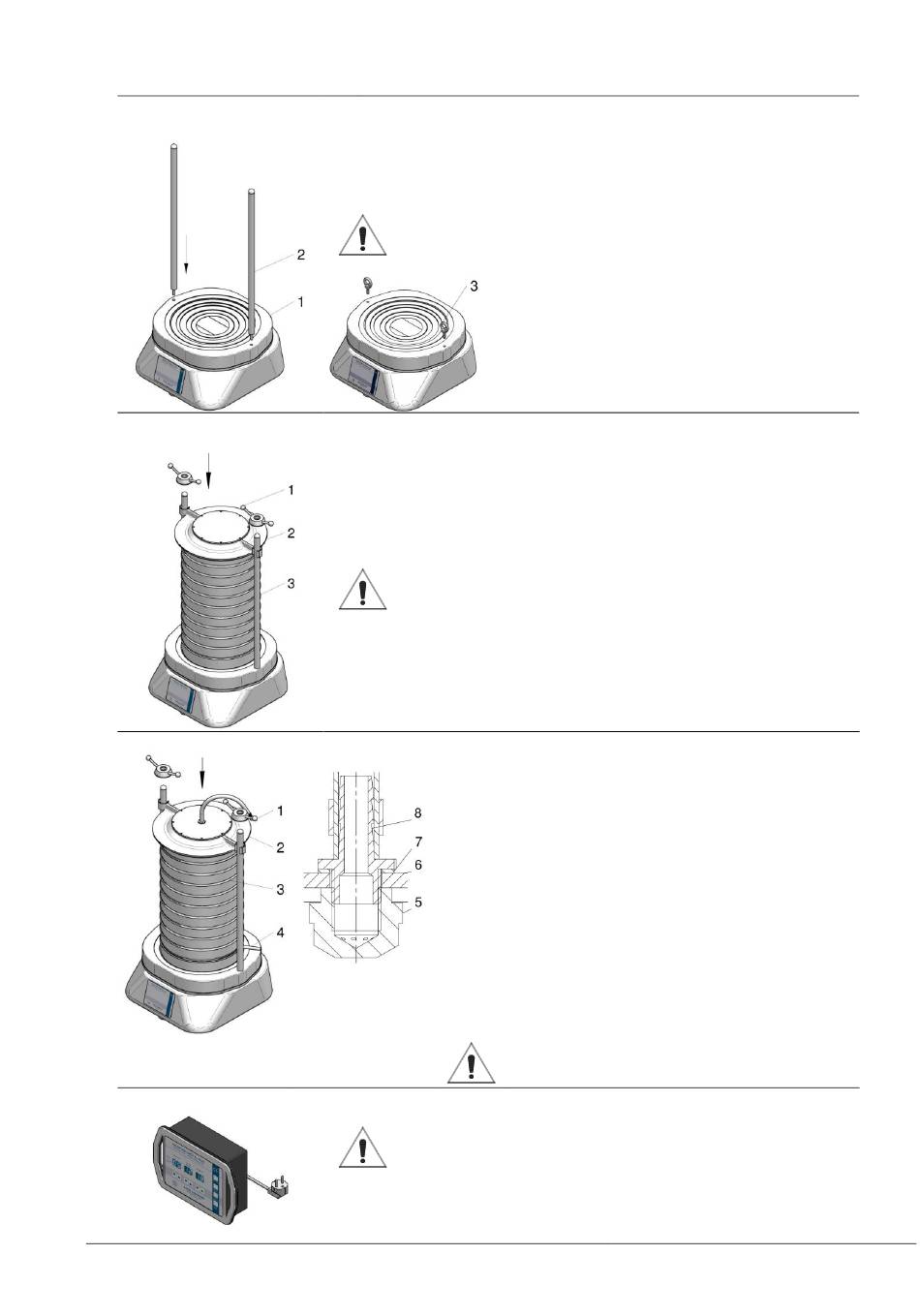 2
1
3
1
2
3
1
2
3
4
8
7
6
5