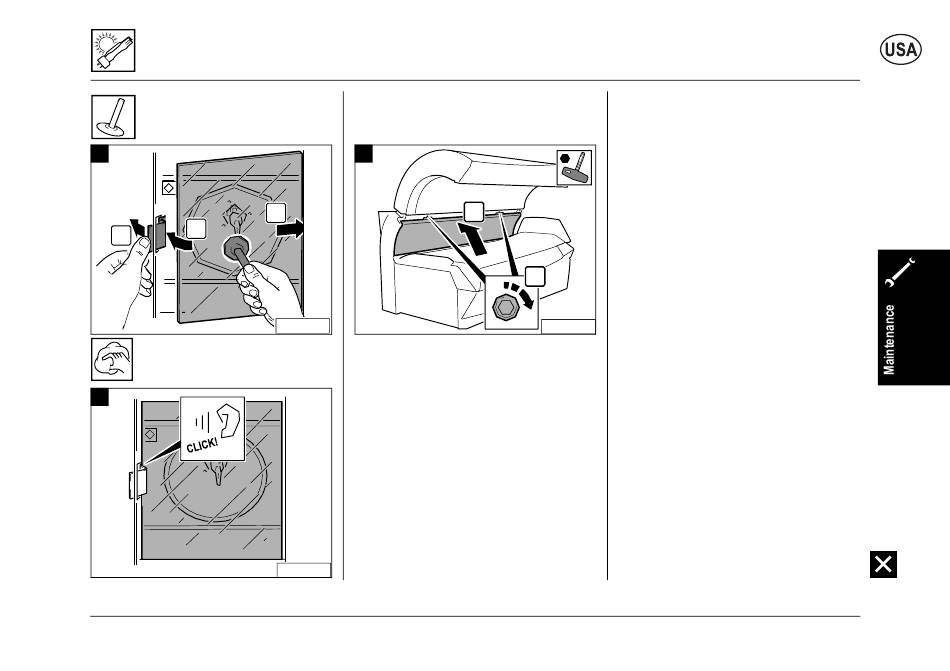 USA

CLICK!

Maintenance