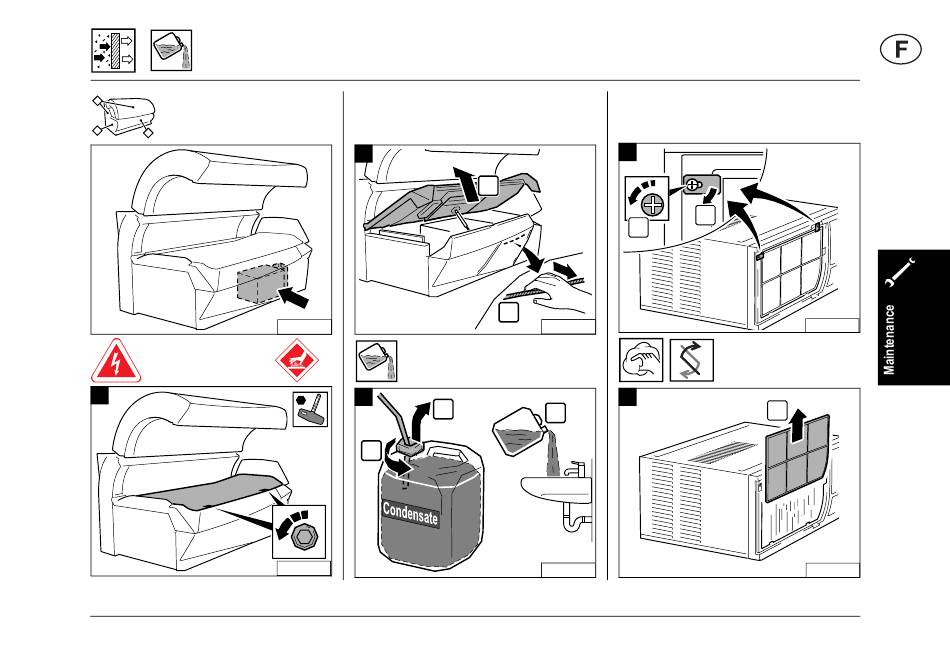 F

Maintenance

Condensate