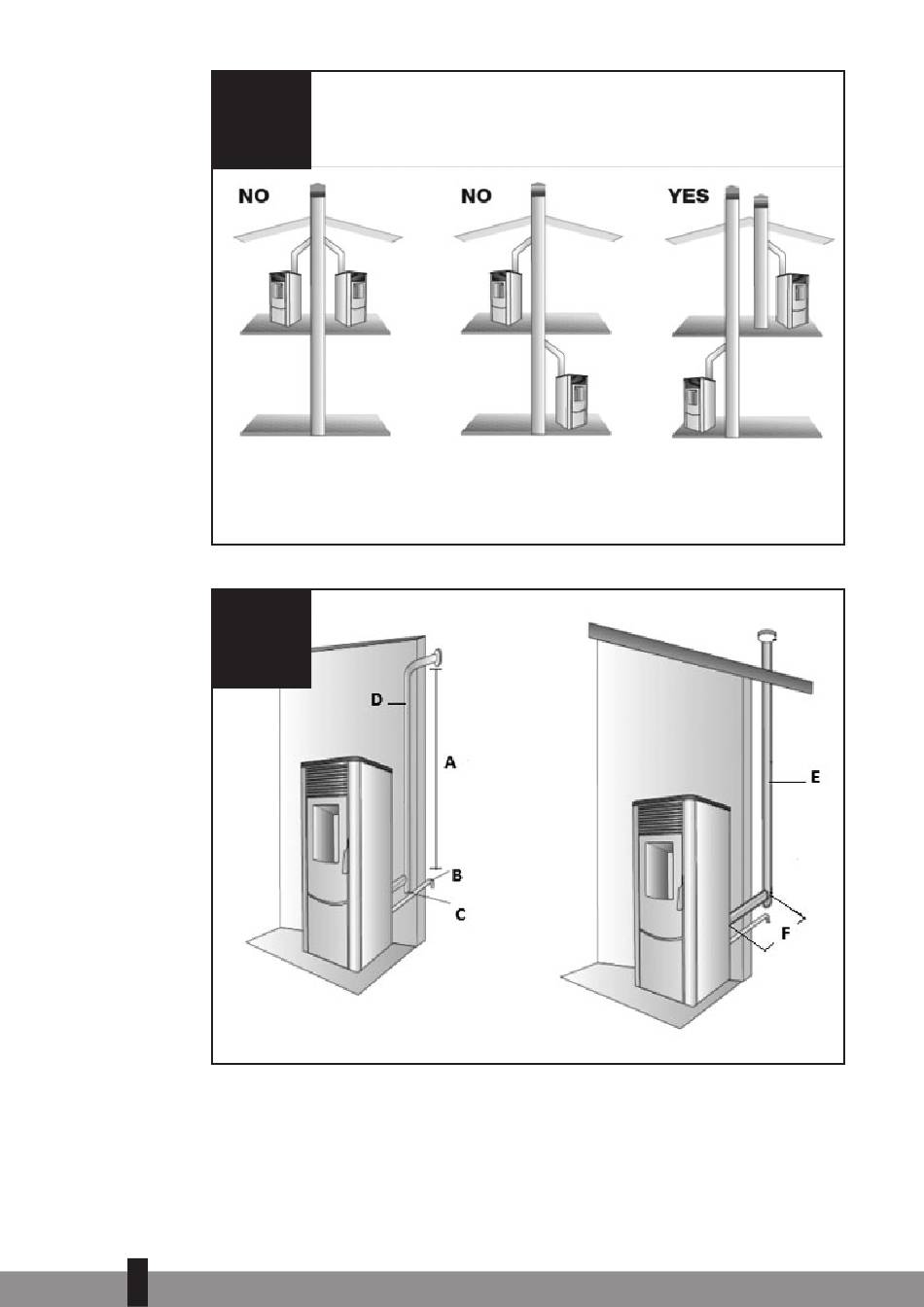 NO
NO
YES

D
A
B
C

E
F