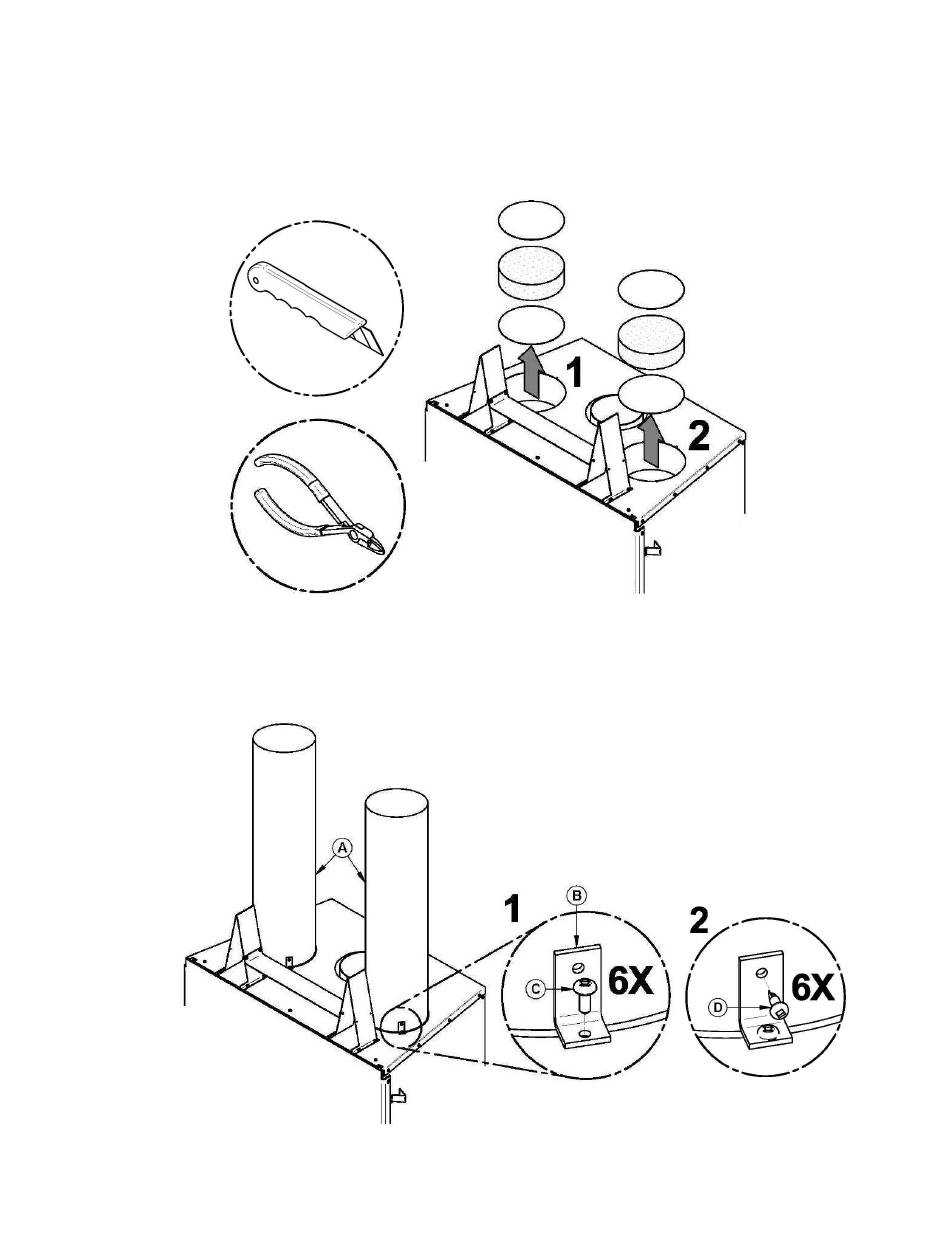 1

2

A

1

B

C

6X

2

D

6X