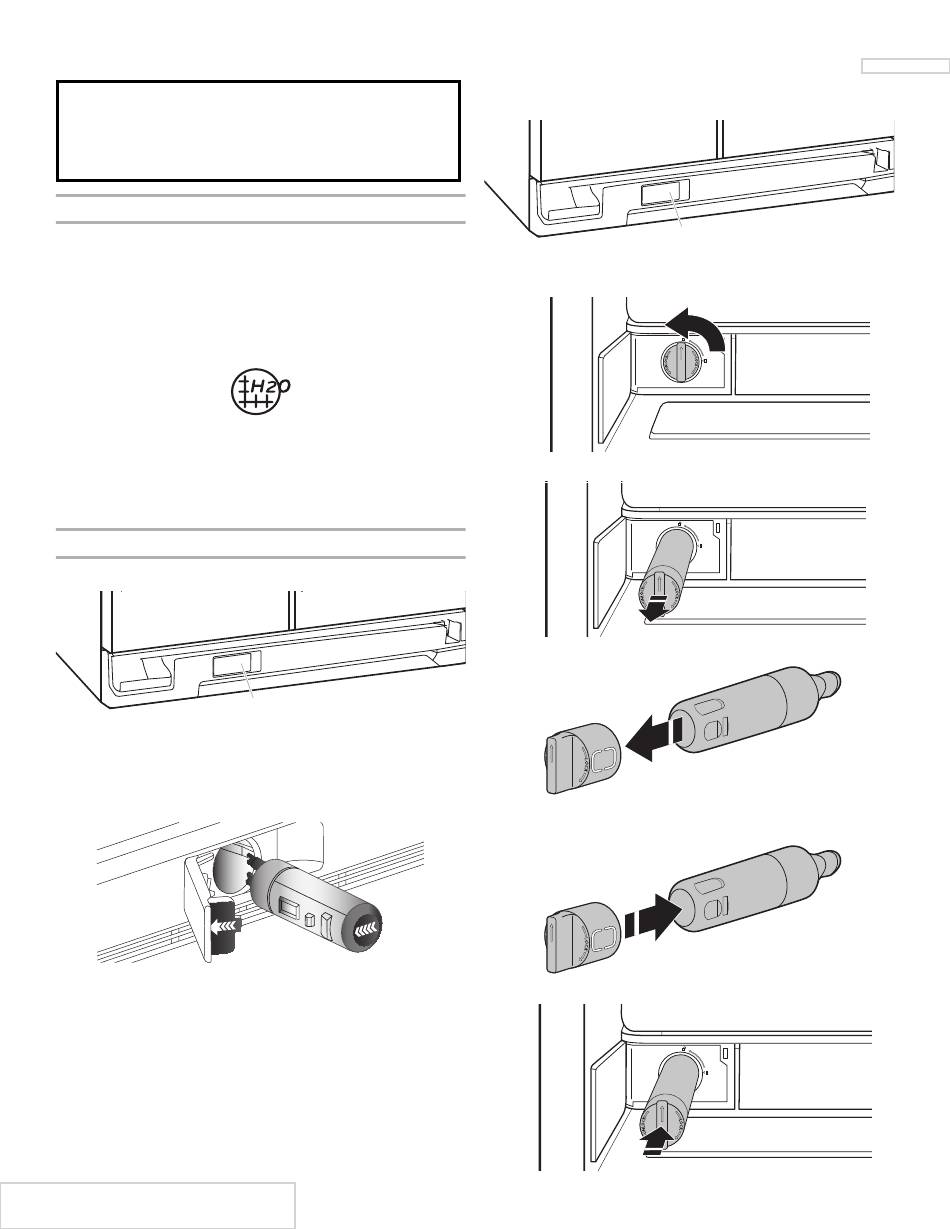 H2O