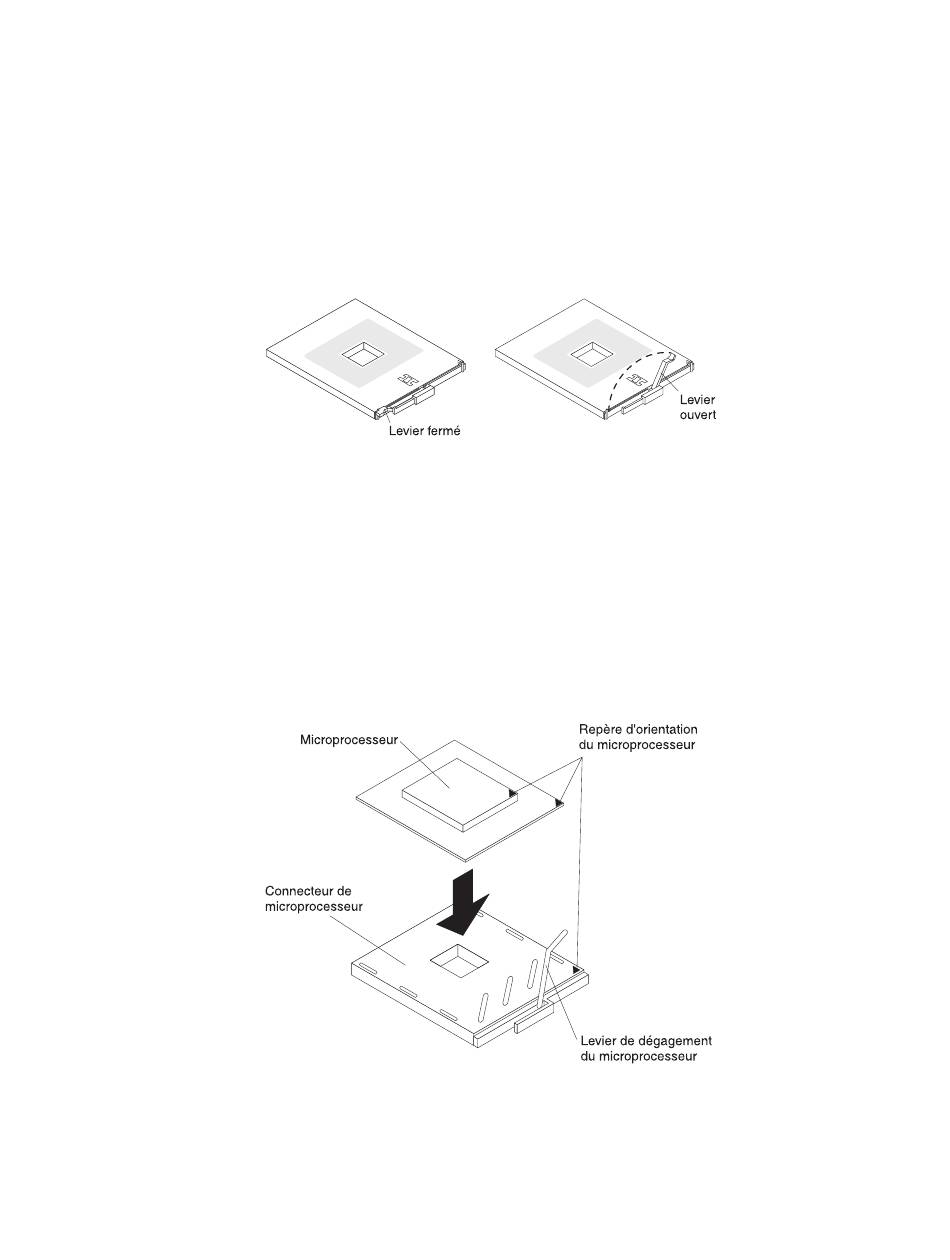 Levier fermé

Levier ouvert

Microprocesseur

Repère d'orientation du microprocesseur

Connecteur de microprocesseur

Levier de dégagement du microprocesseur