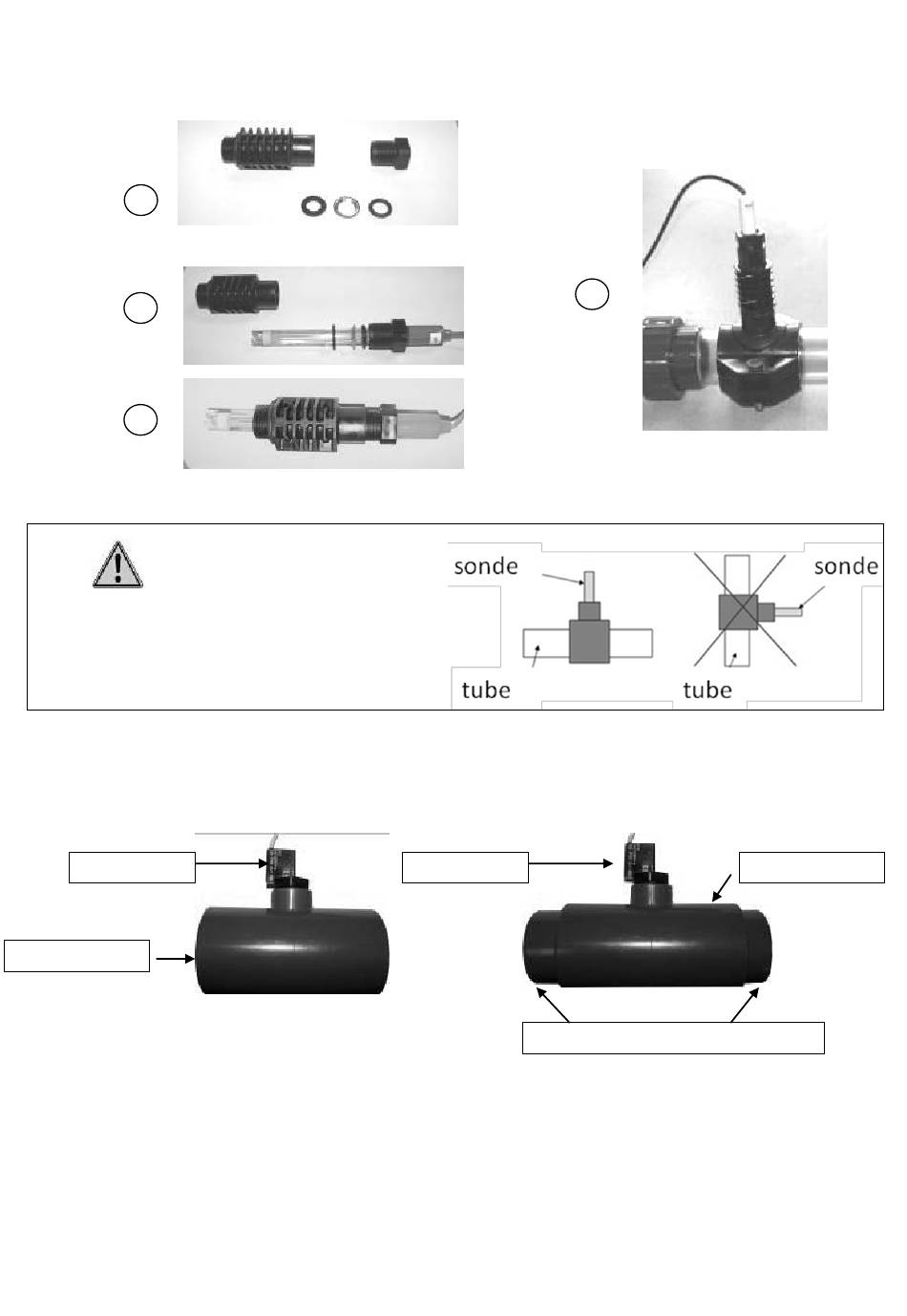 sonde

tube

sonde

tube