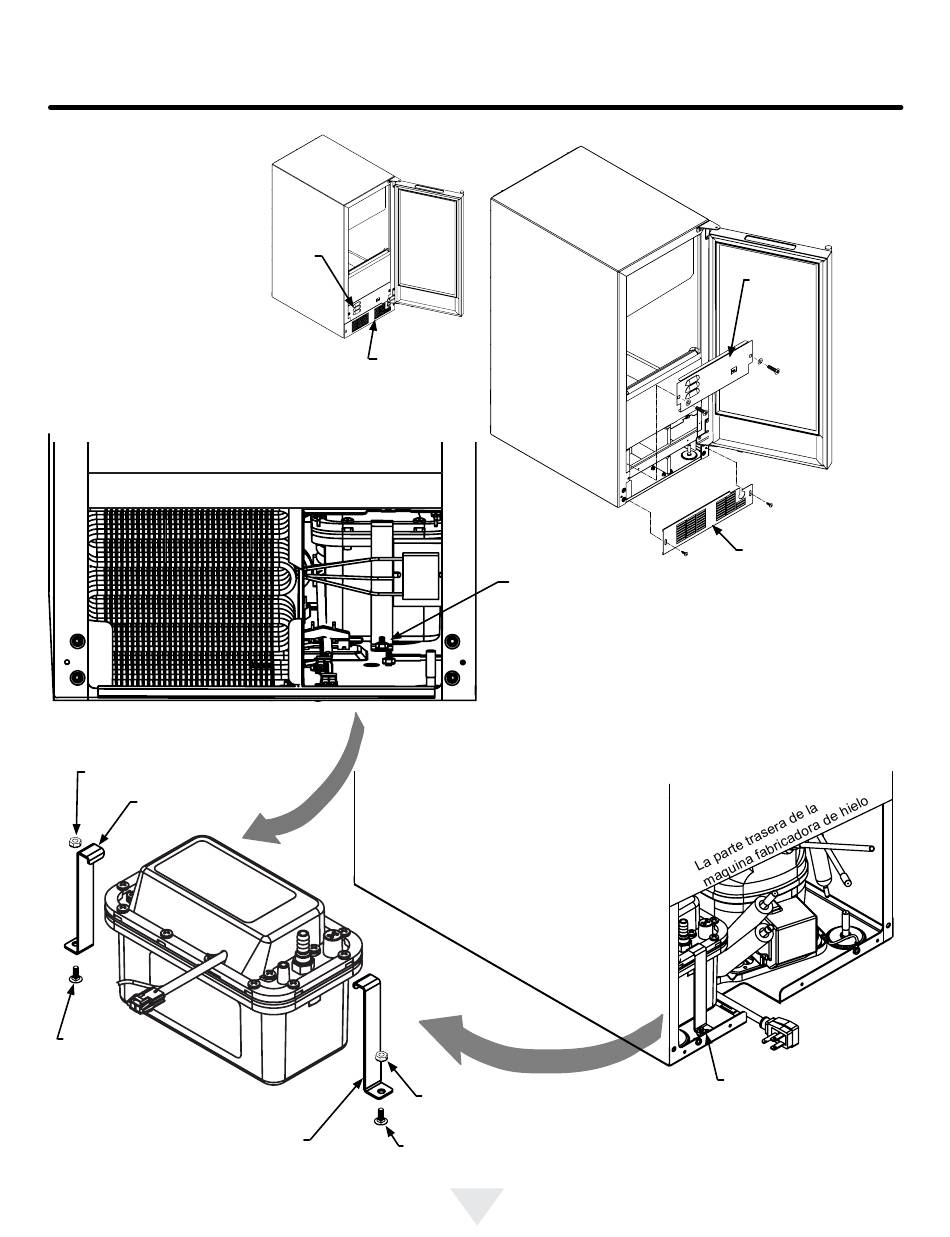 La parte trasera de la maquina fabricadora de hielo