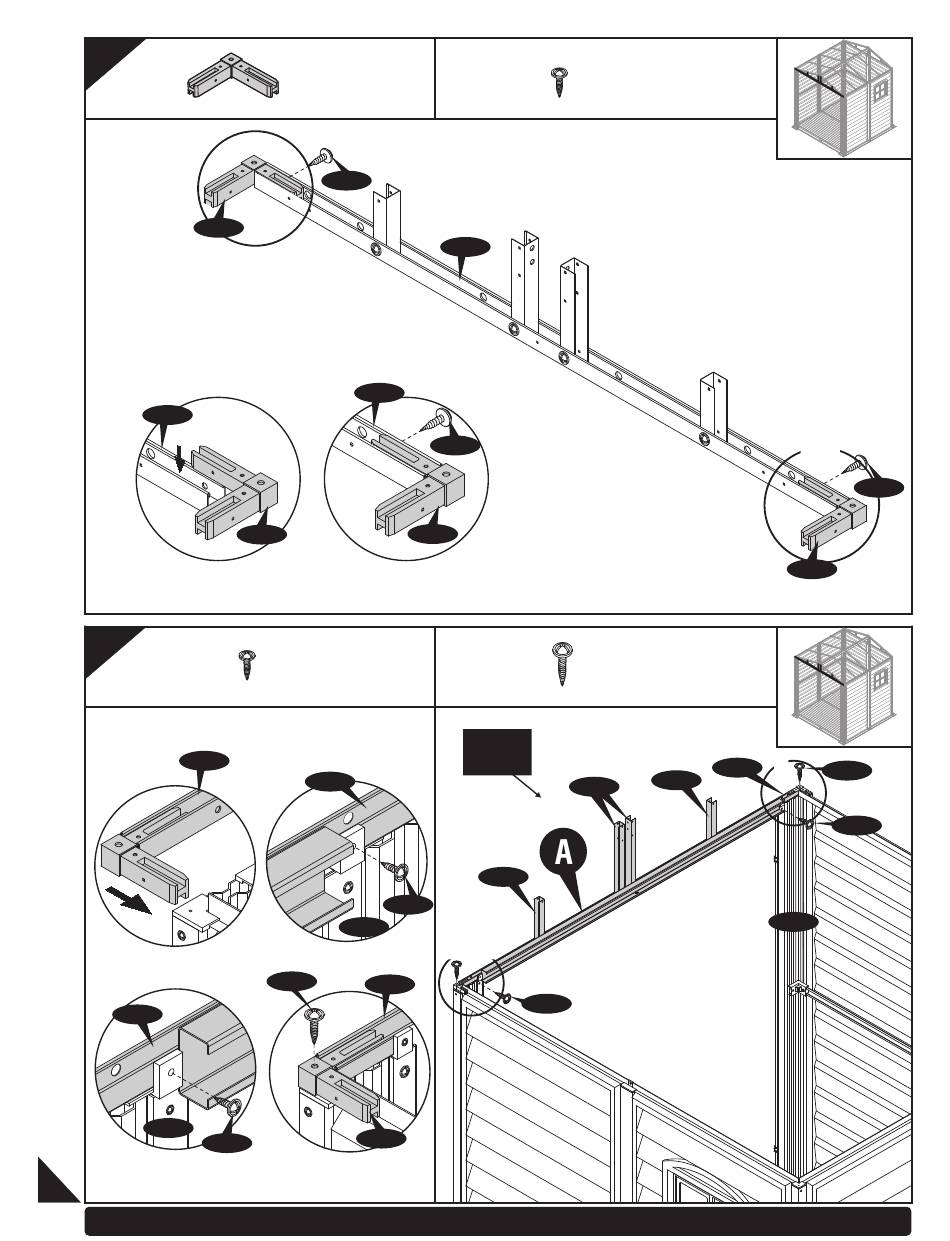 A