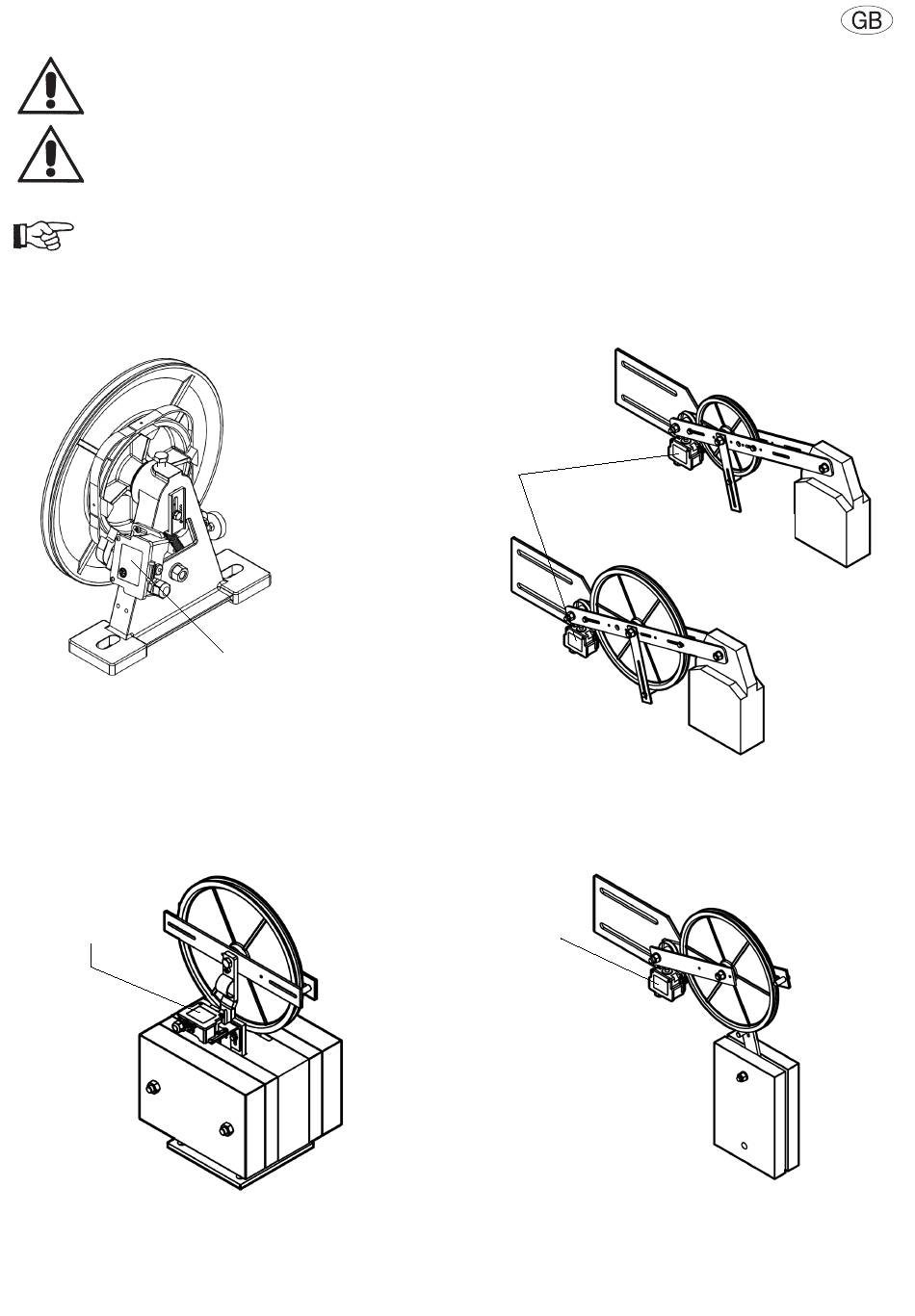 GB