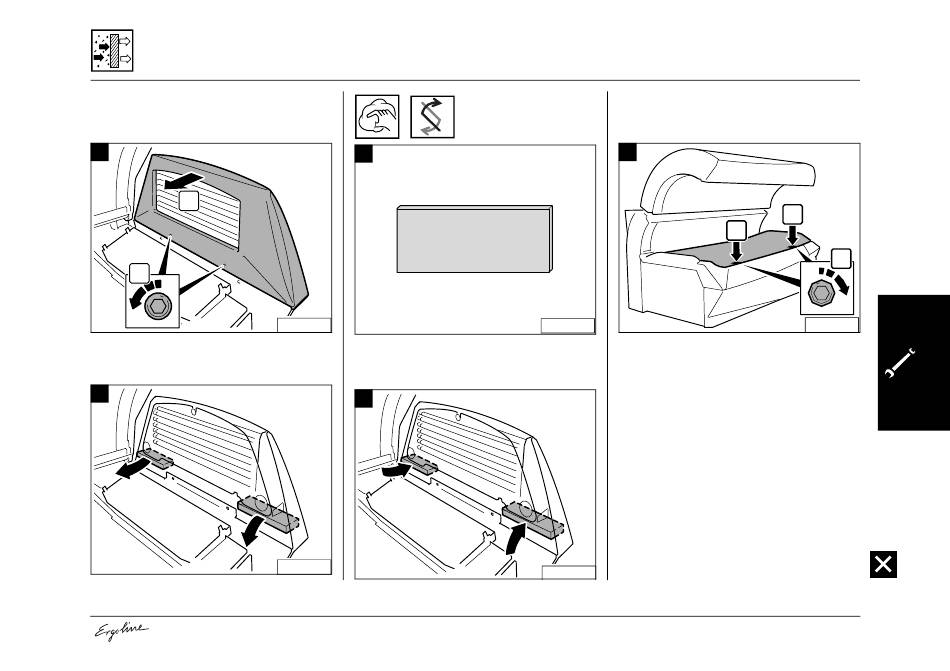 Ergoline