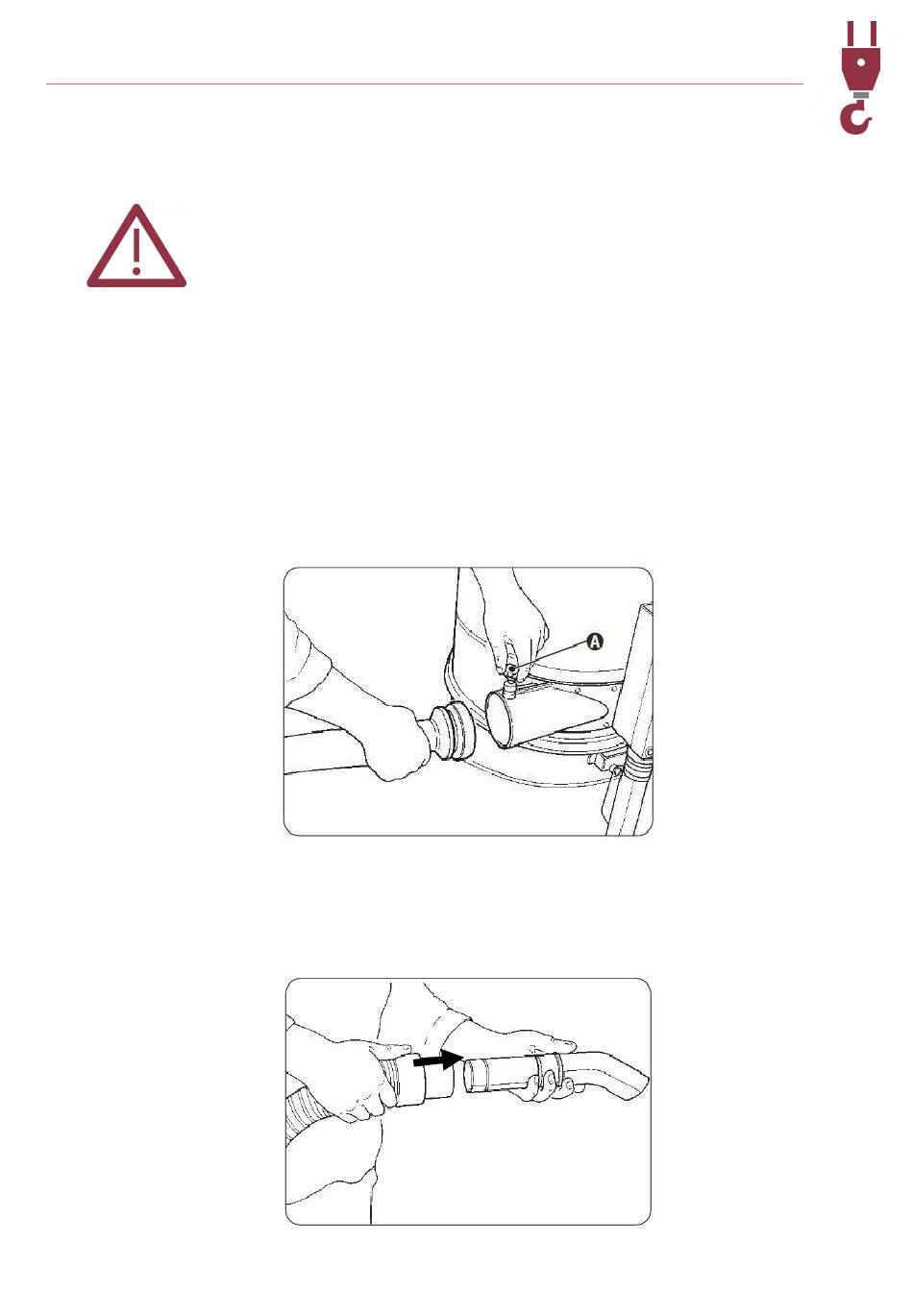 A