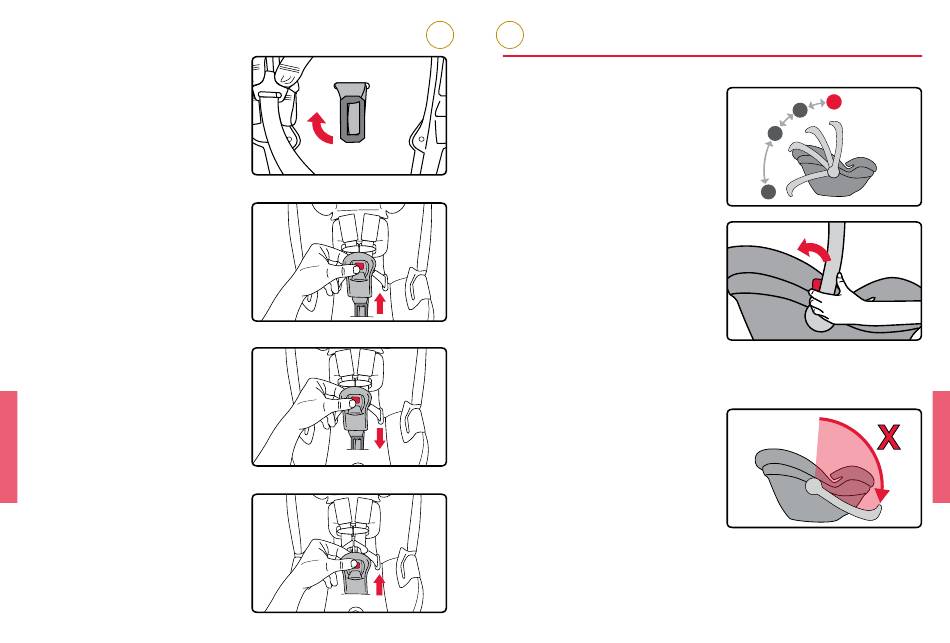 X