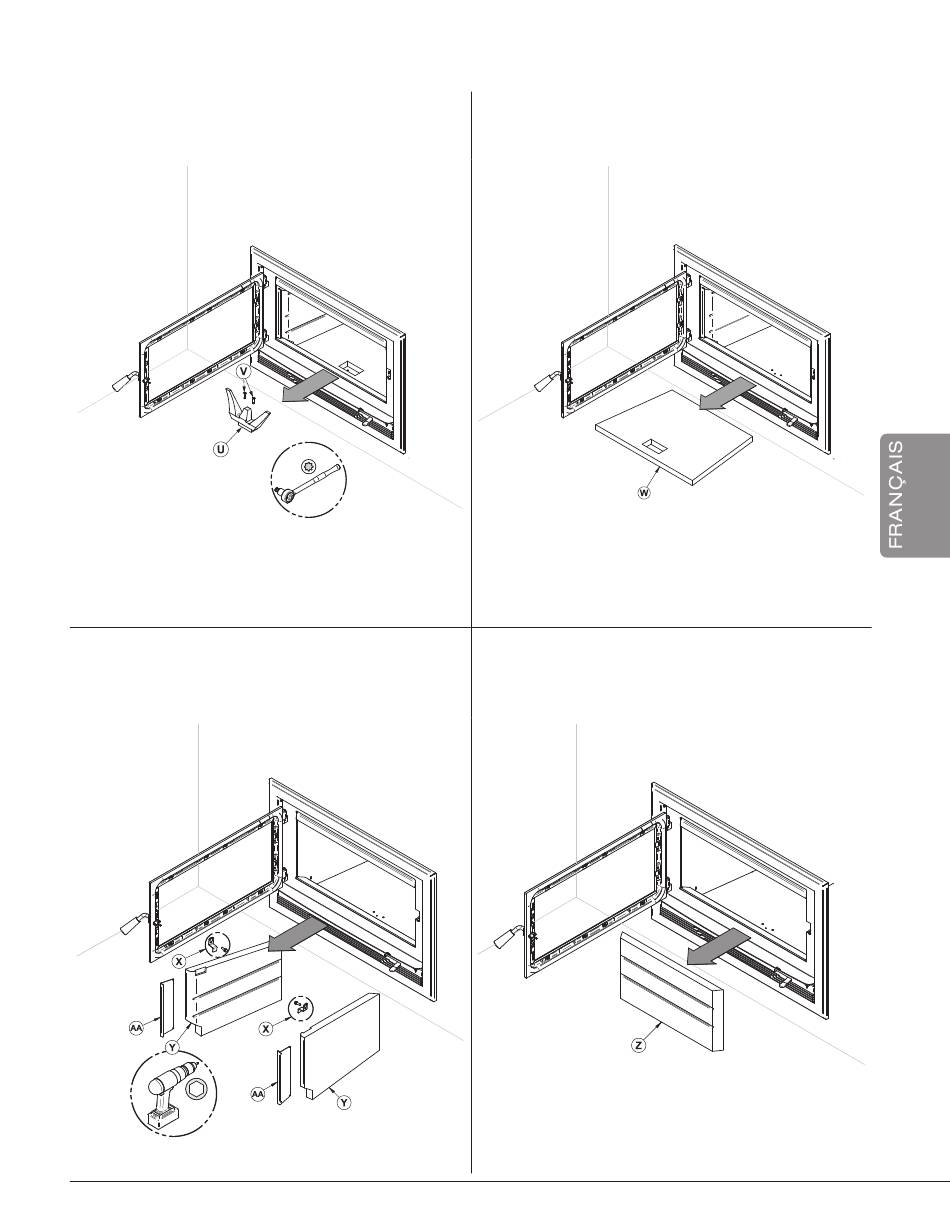 V

U

W

FRANÇAIS

X

AA

Y

X

AA

Y

Z