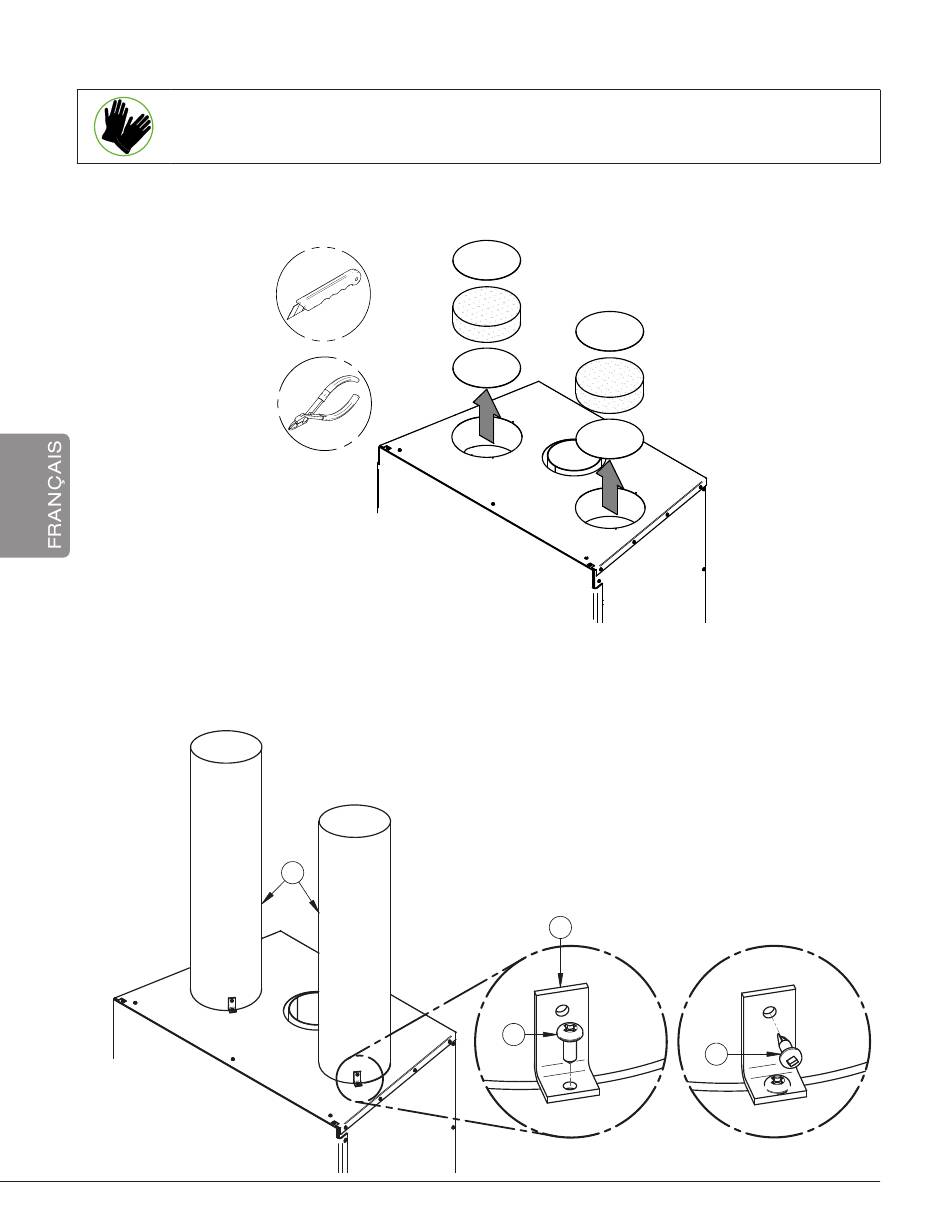 FRANÇAIS