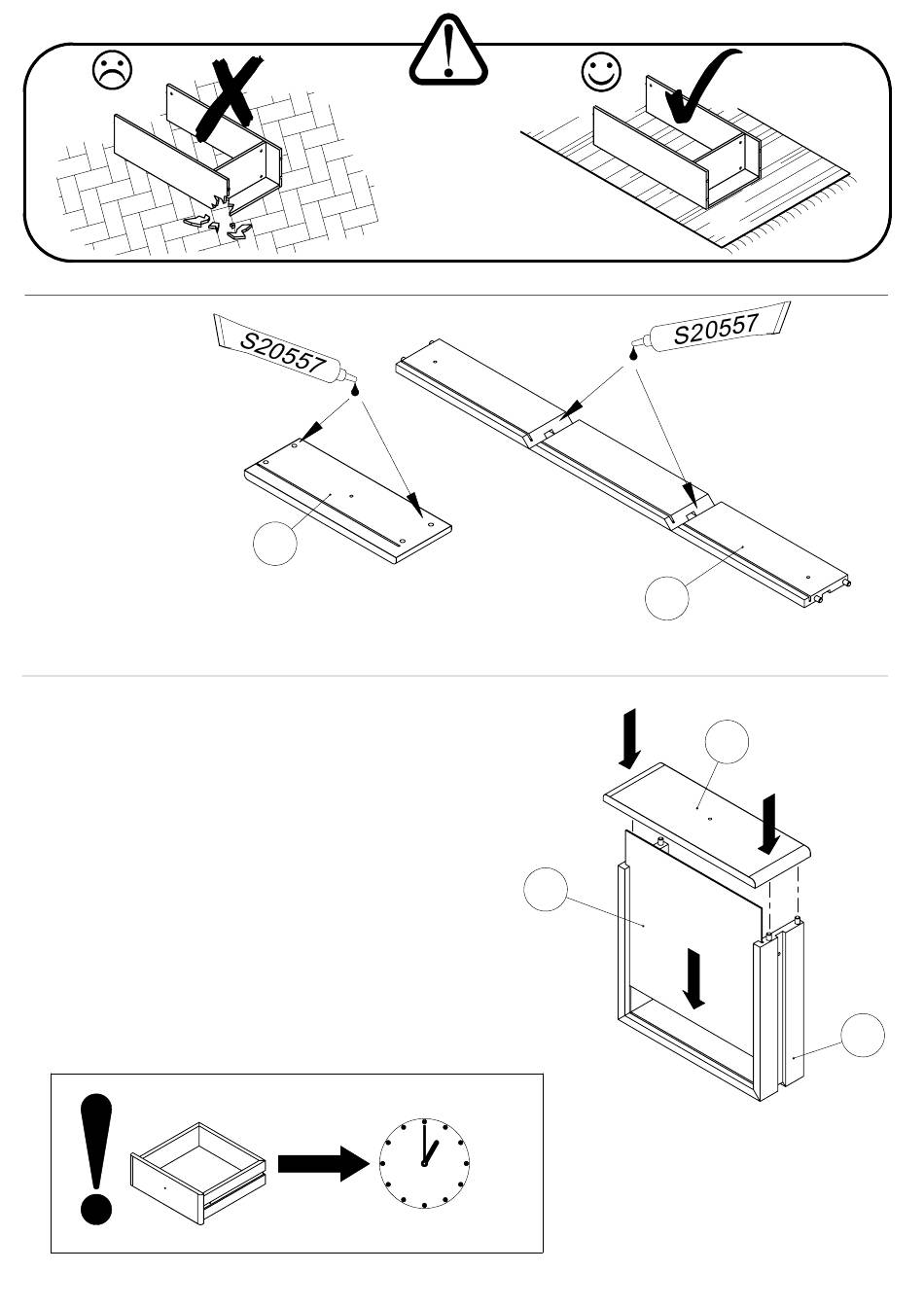 S20557

S20557