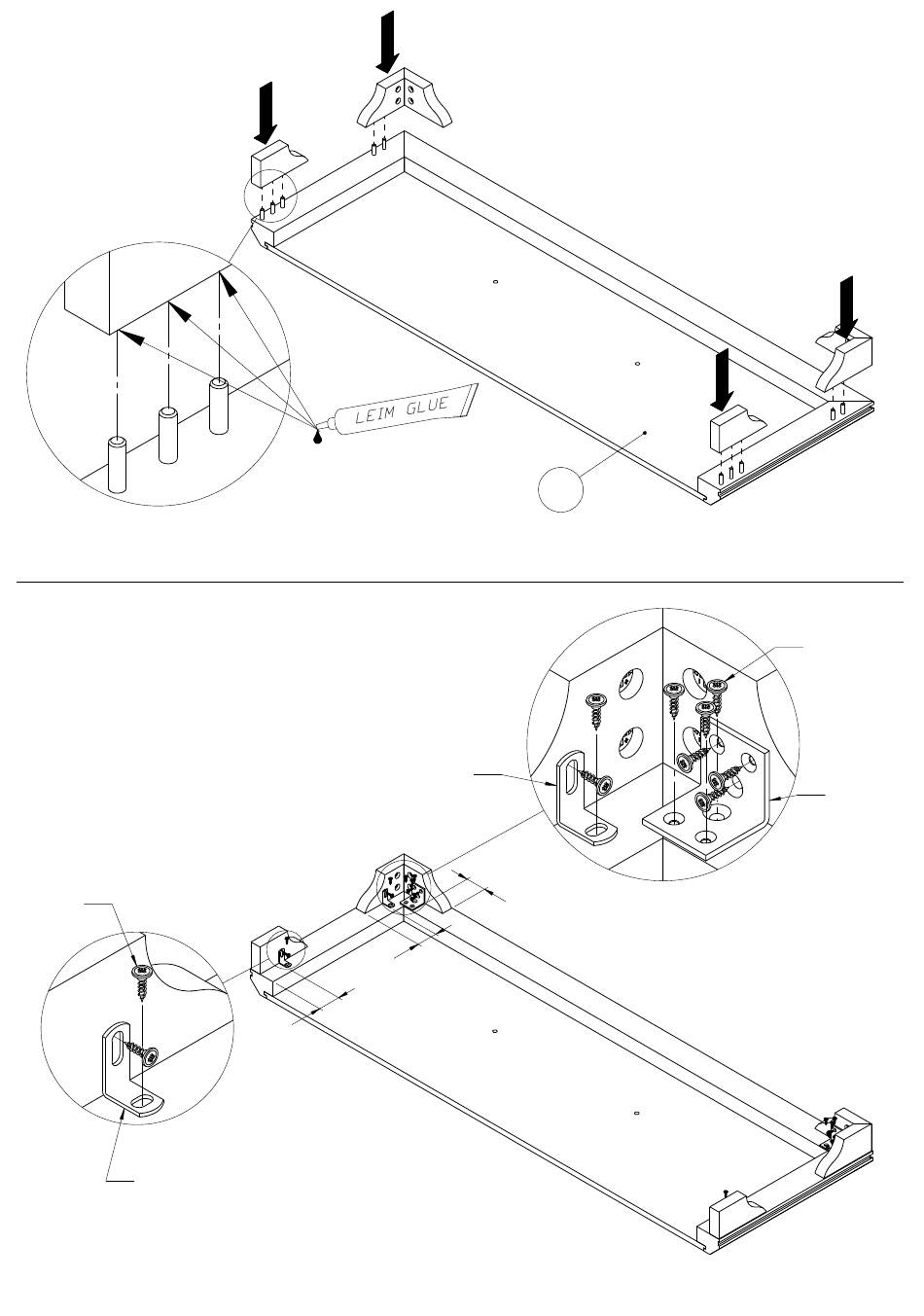 LEIM GLUE