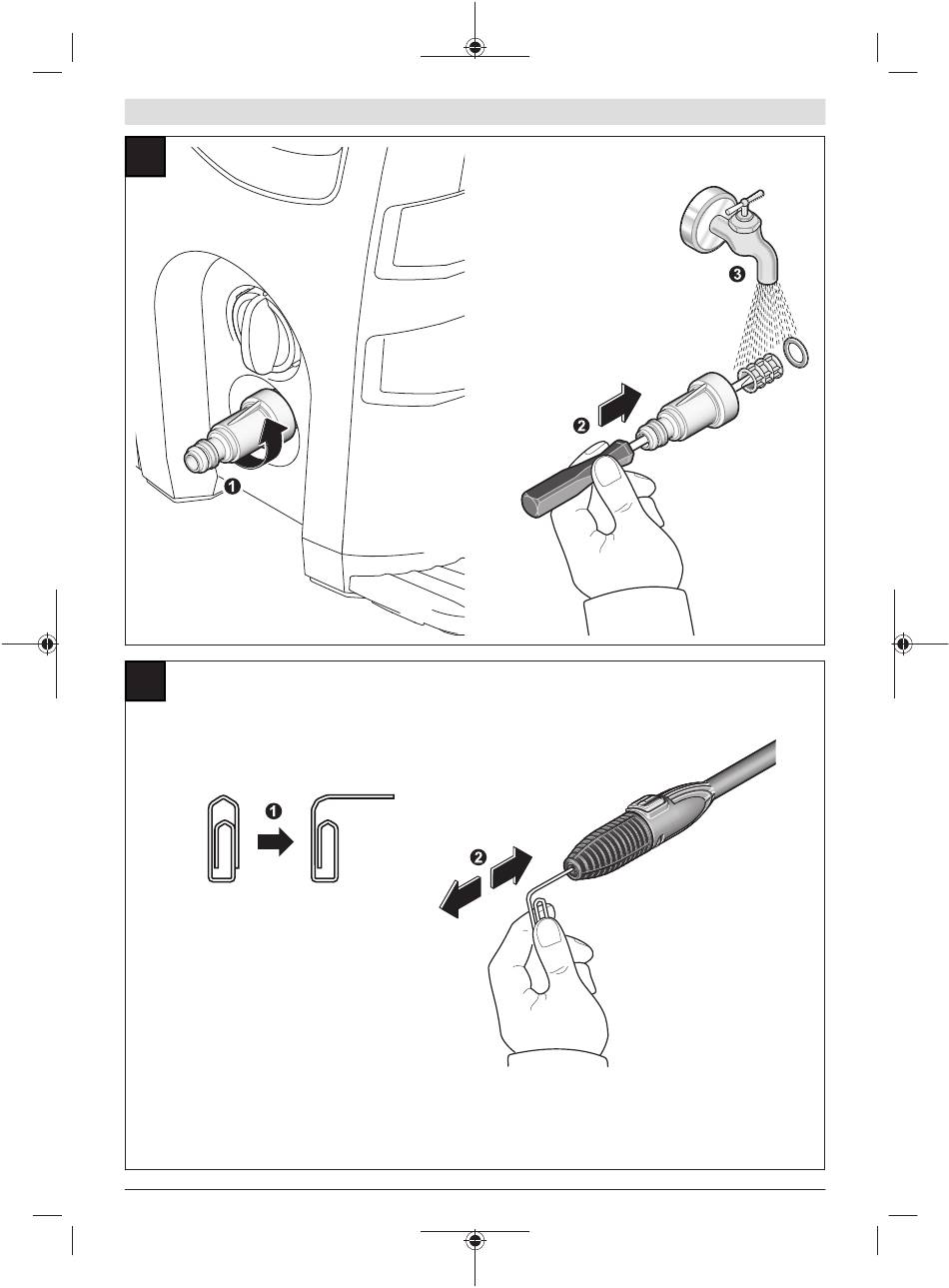 1

2

3

1

2