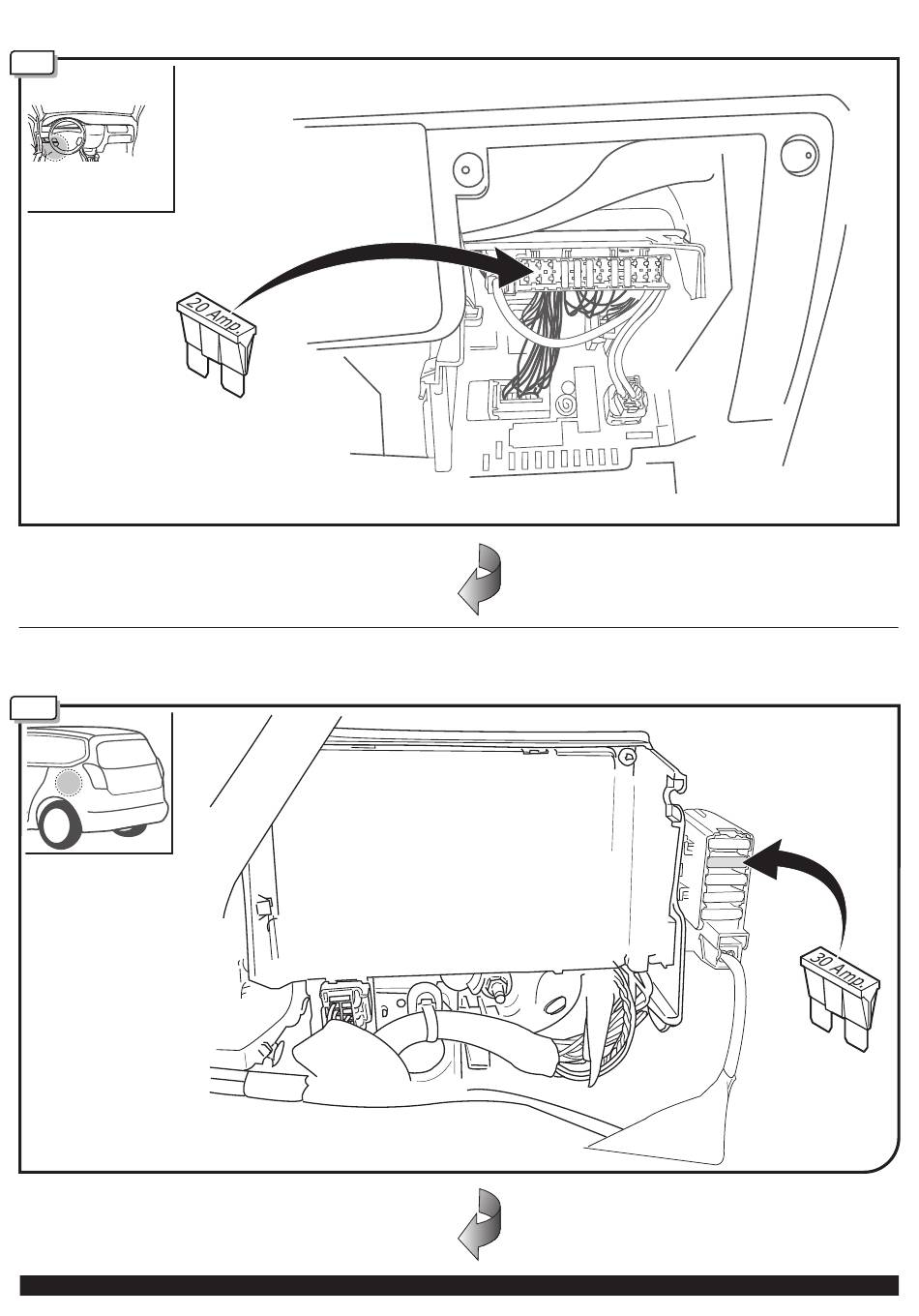 20 Amp.

30 Amp.