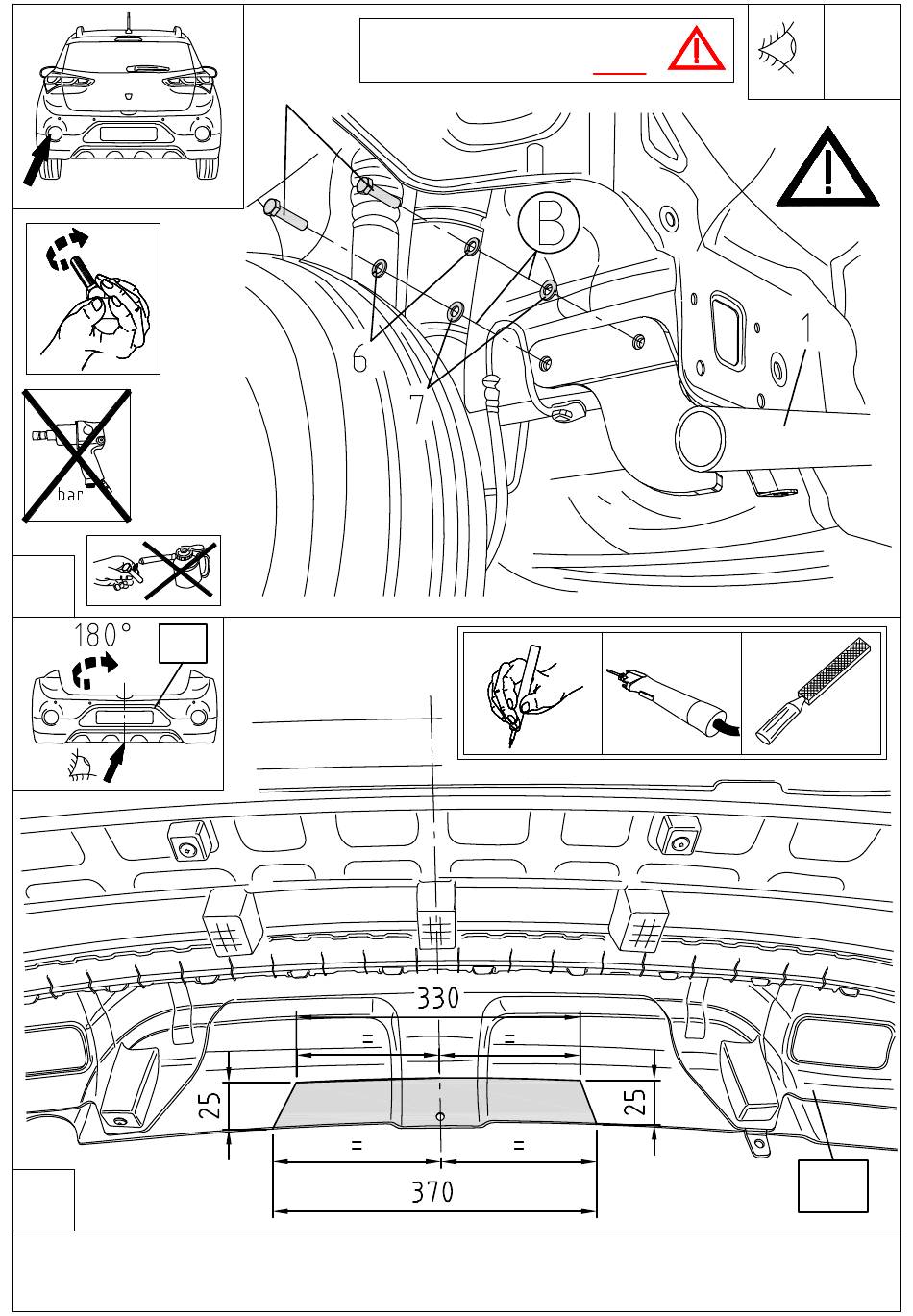 B

6

7

1

bar

180°

330

=

=

25

25

=

=

370