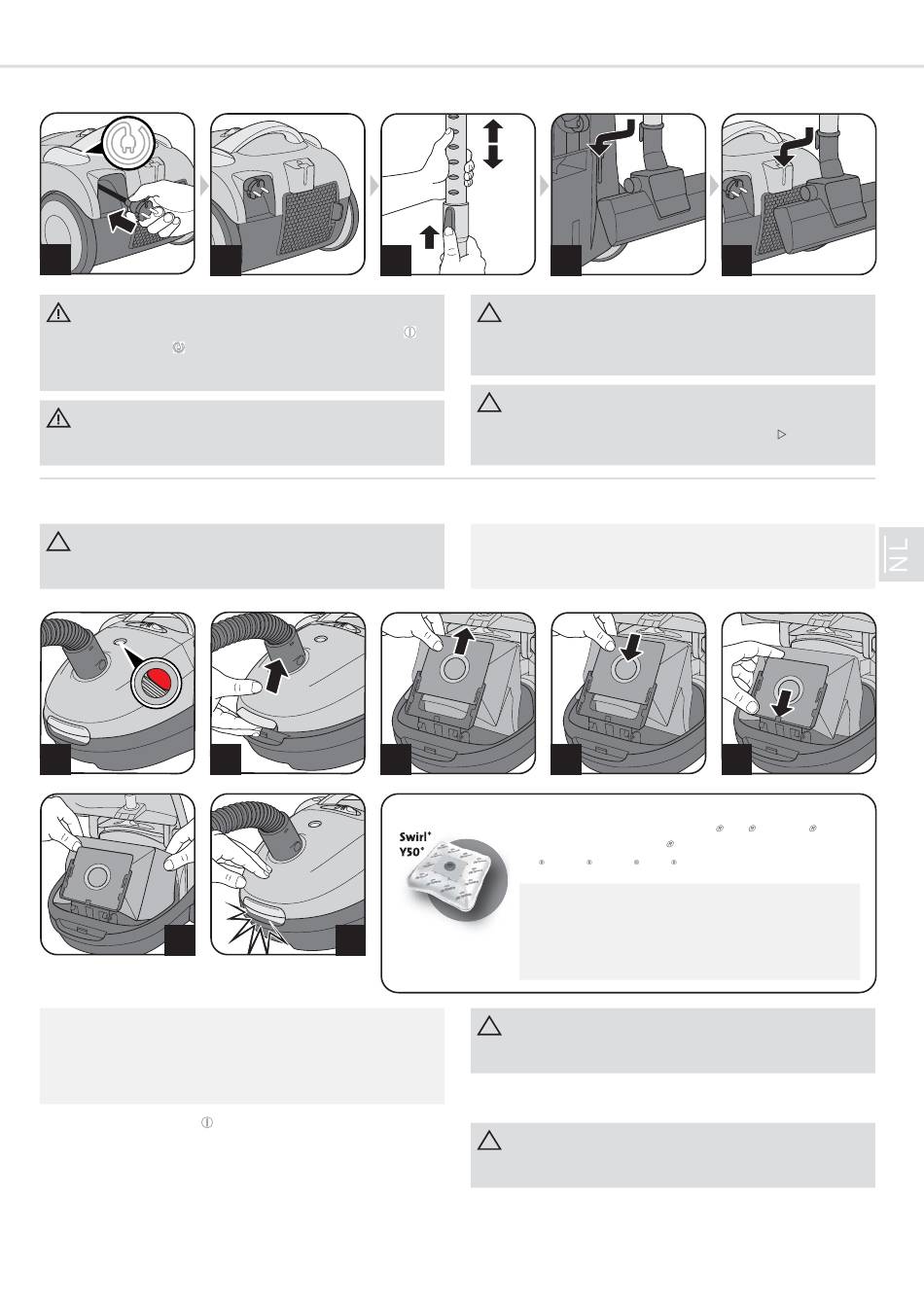 NL

Swirl®
Y50®