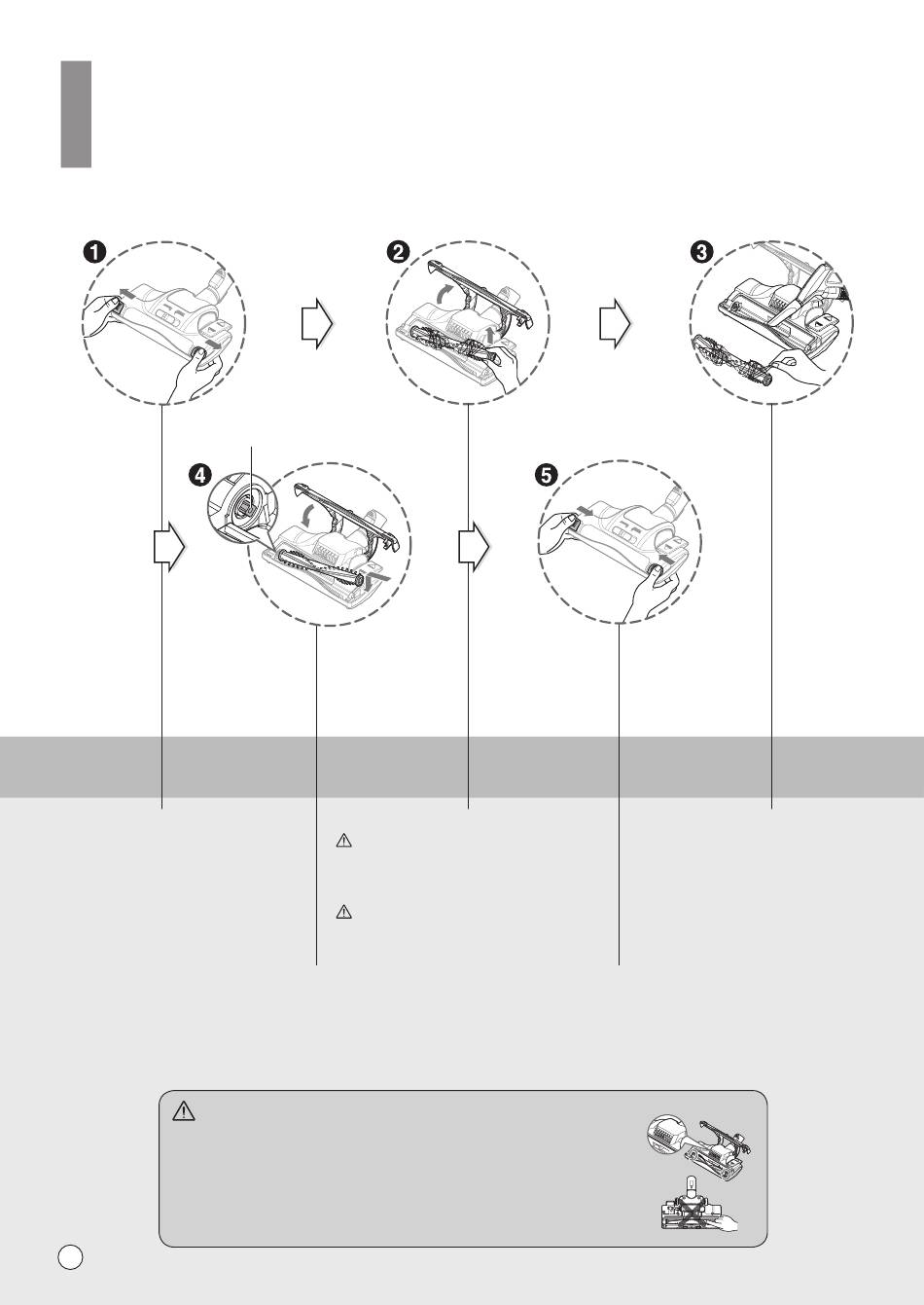 ❶

❷

❸

❹

❺