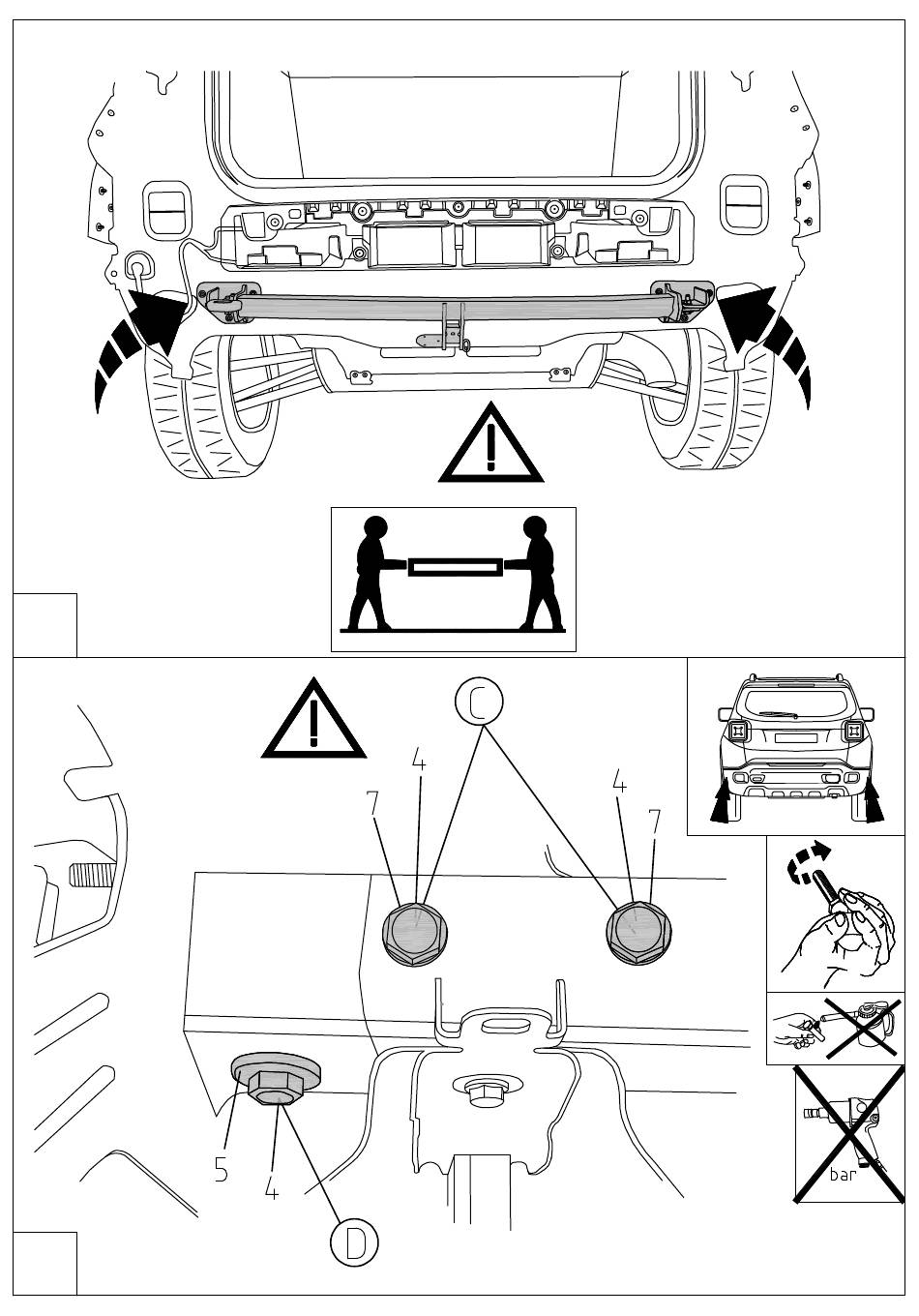 C

4

7

4

7

5

4

D

bar