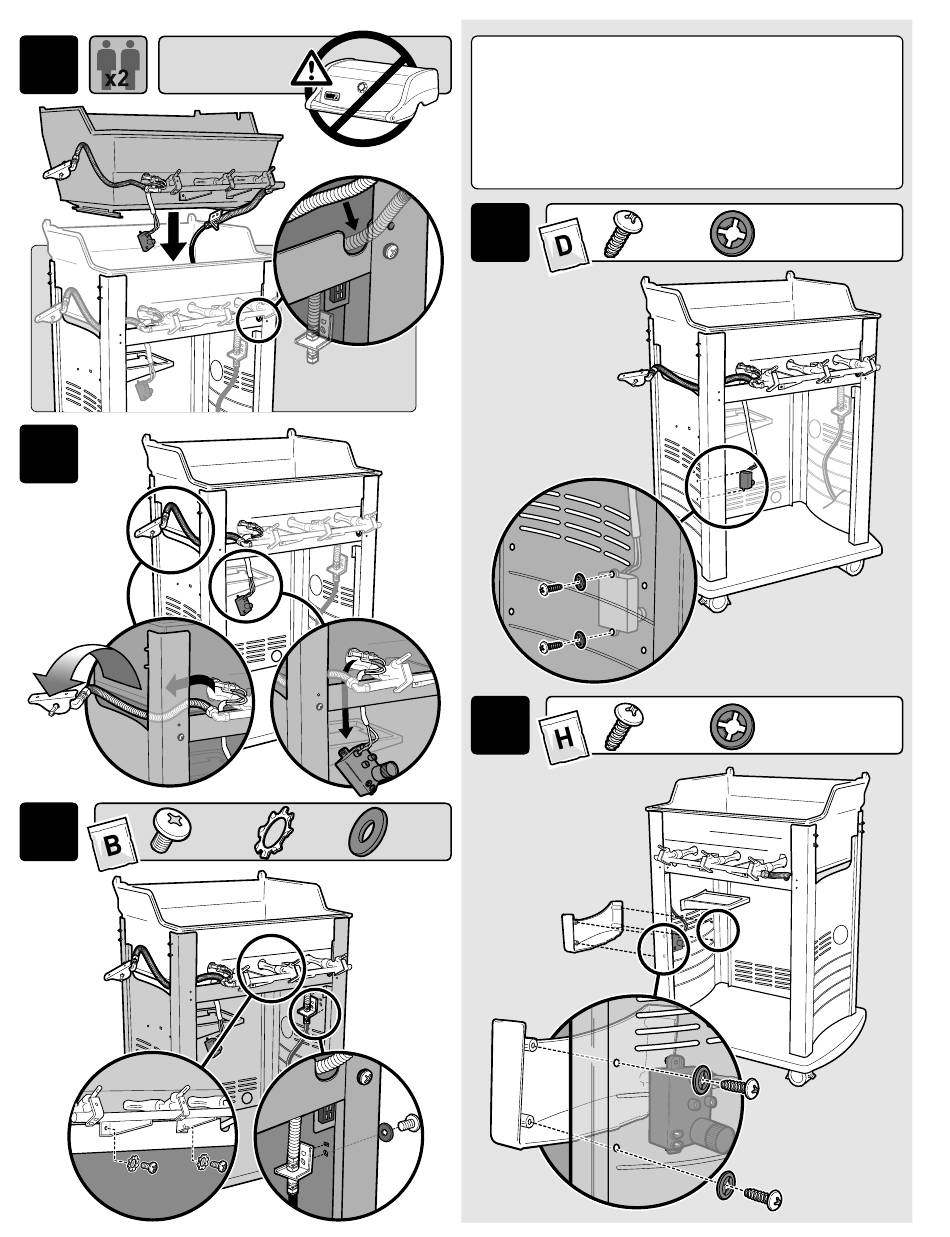 x2

D

H

B