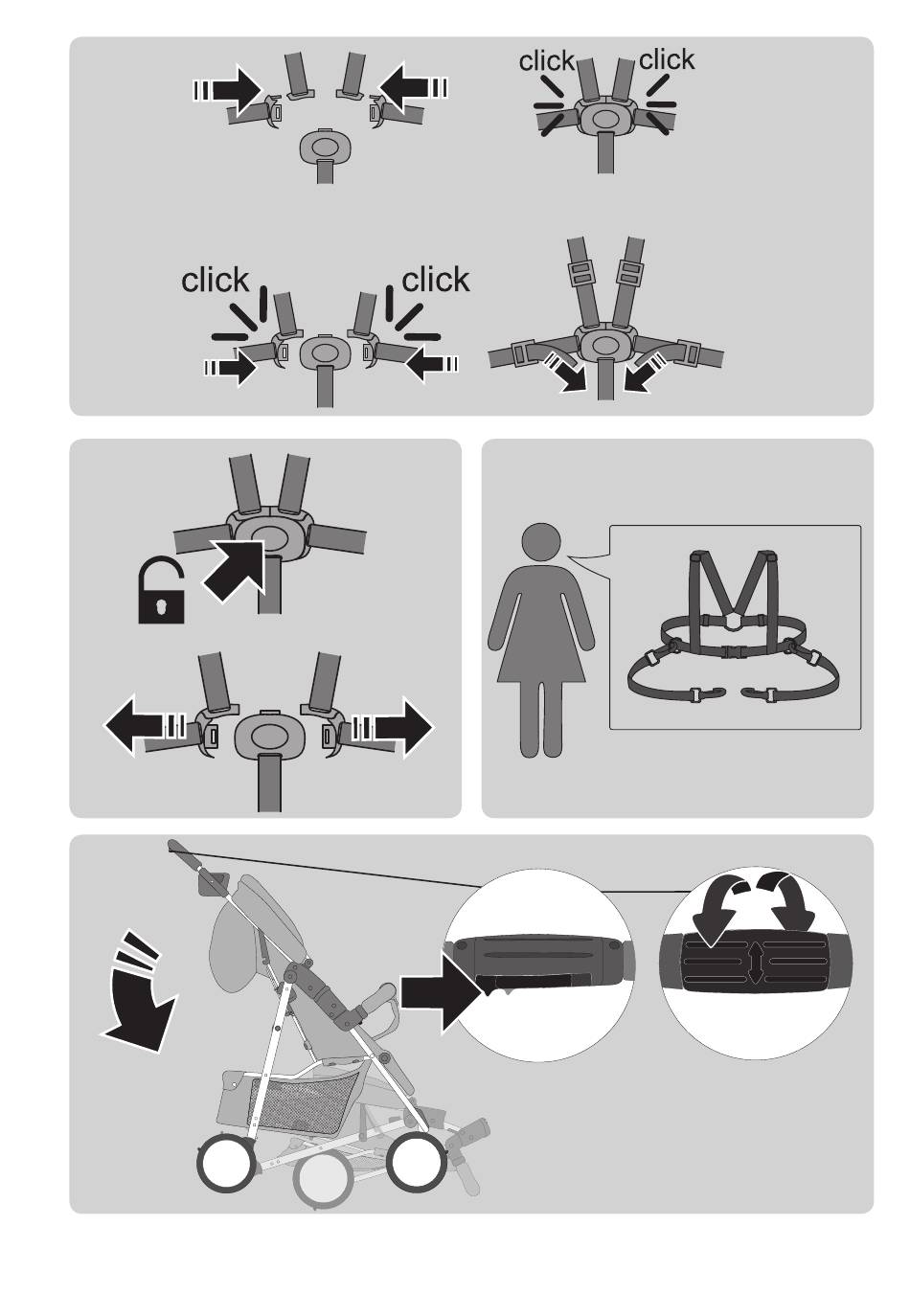 click click

click click