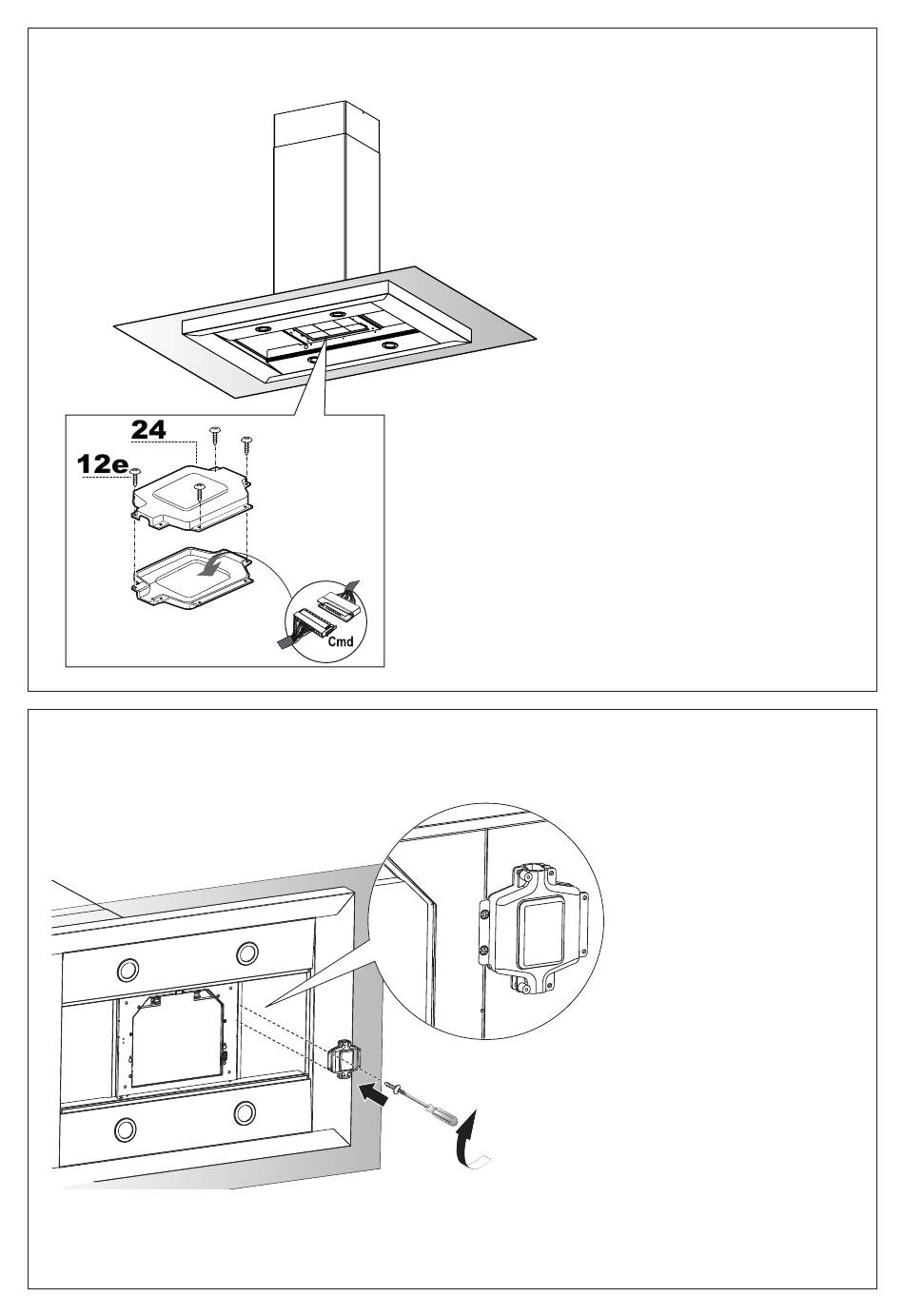 24

12e

Cmd