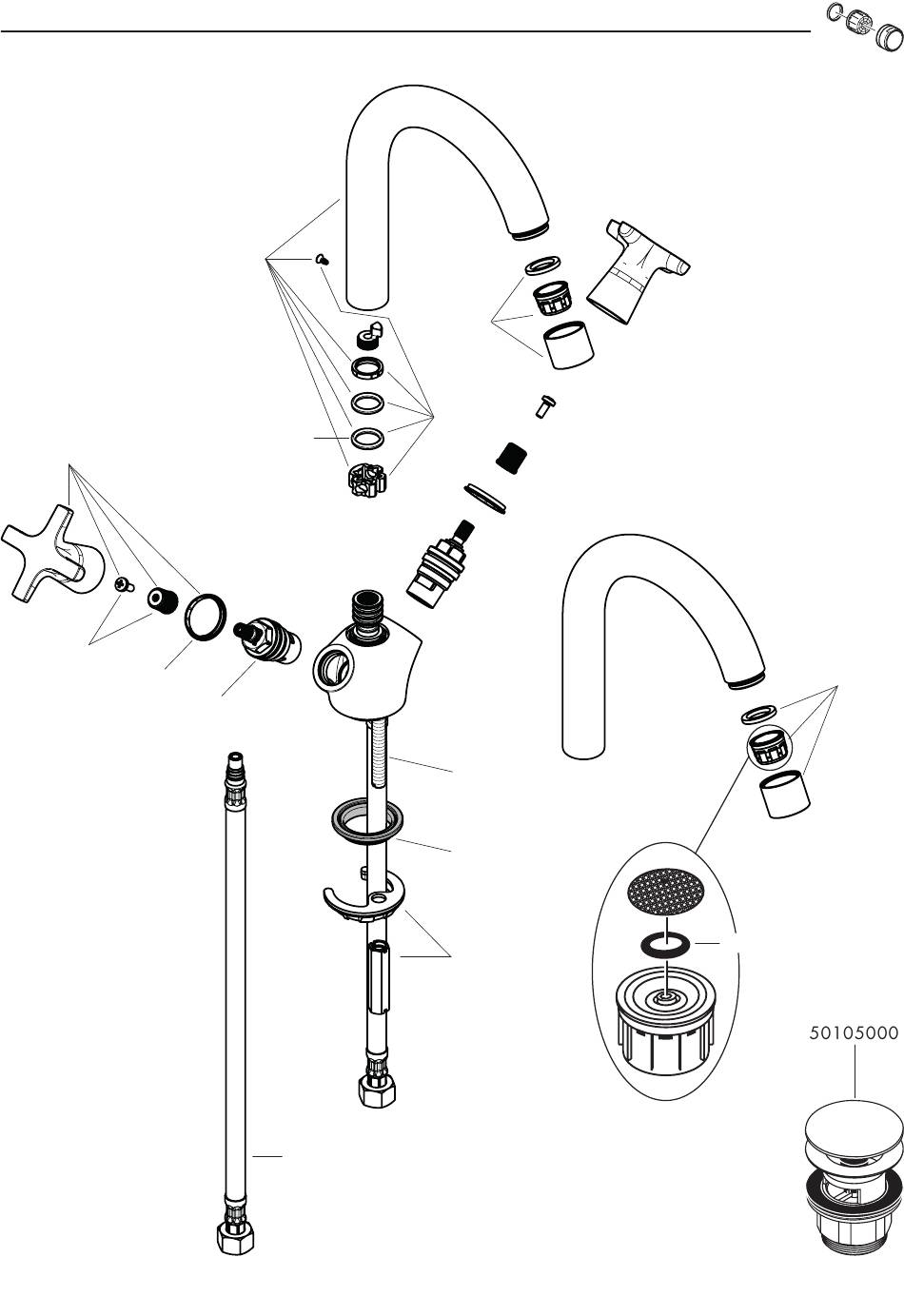 50105000