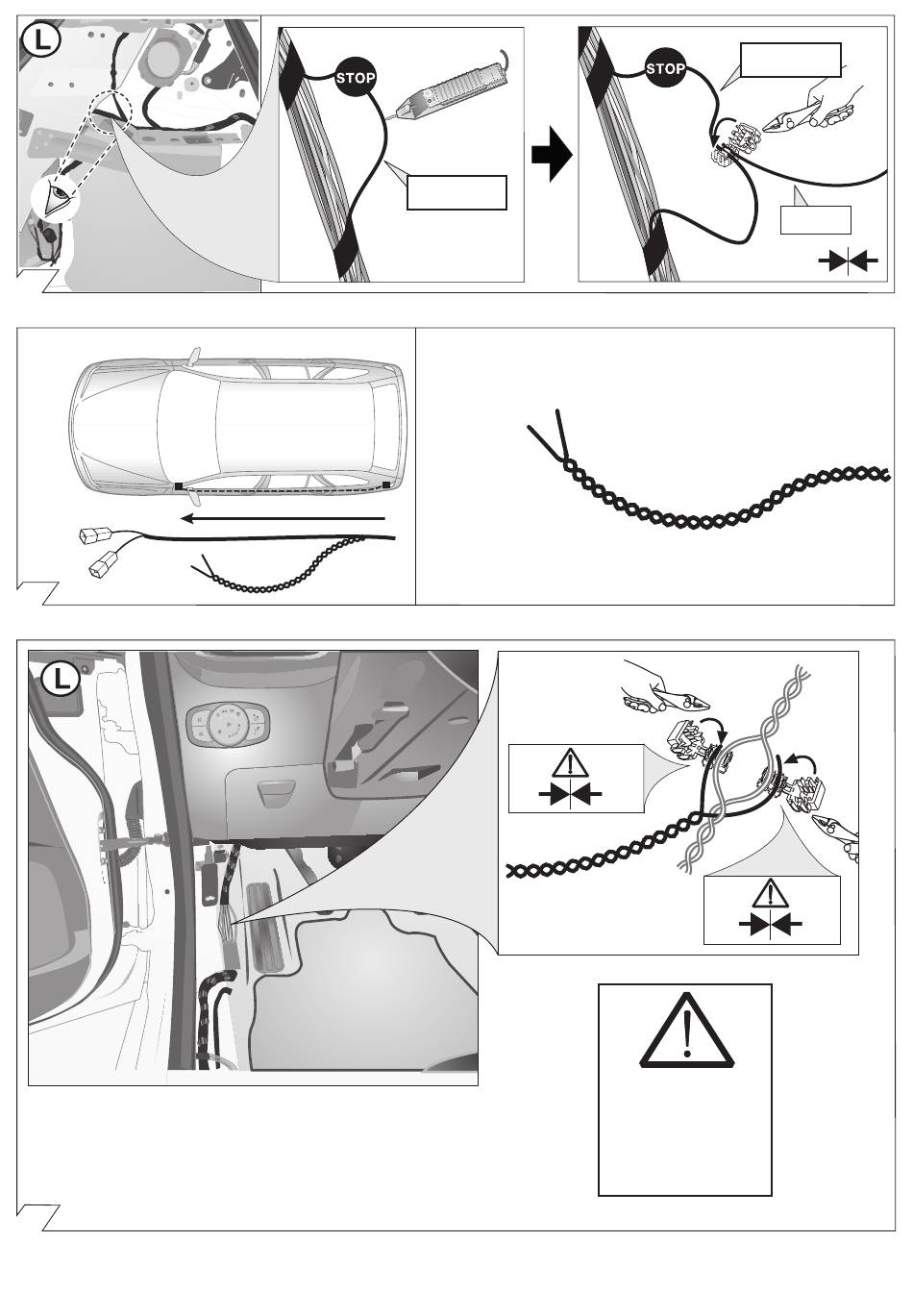 L

STOP

STOP

L