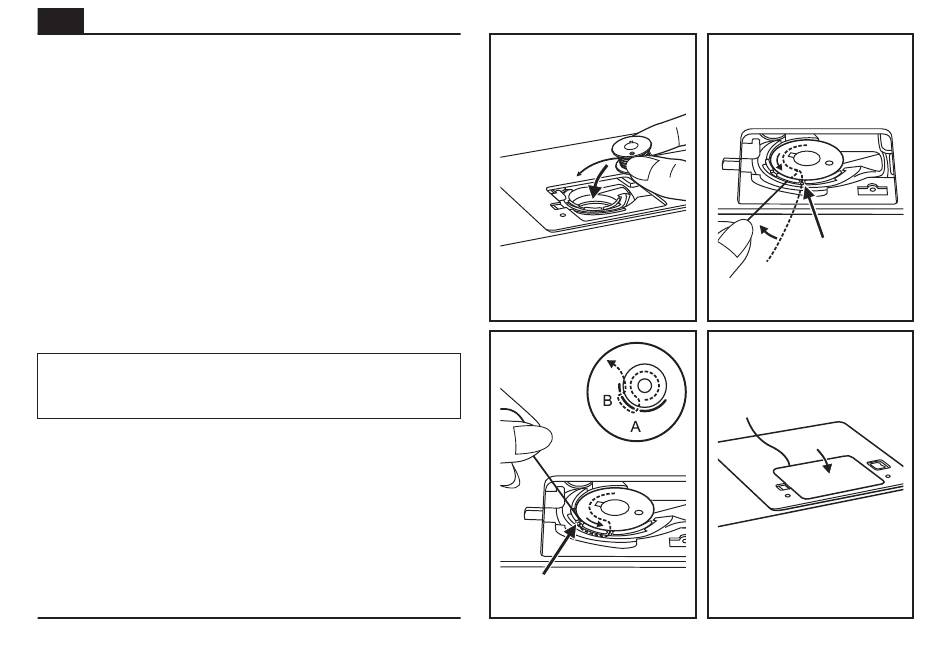 B
A