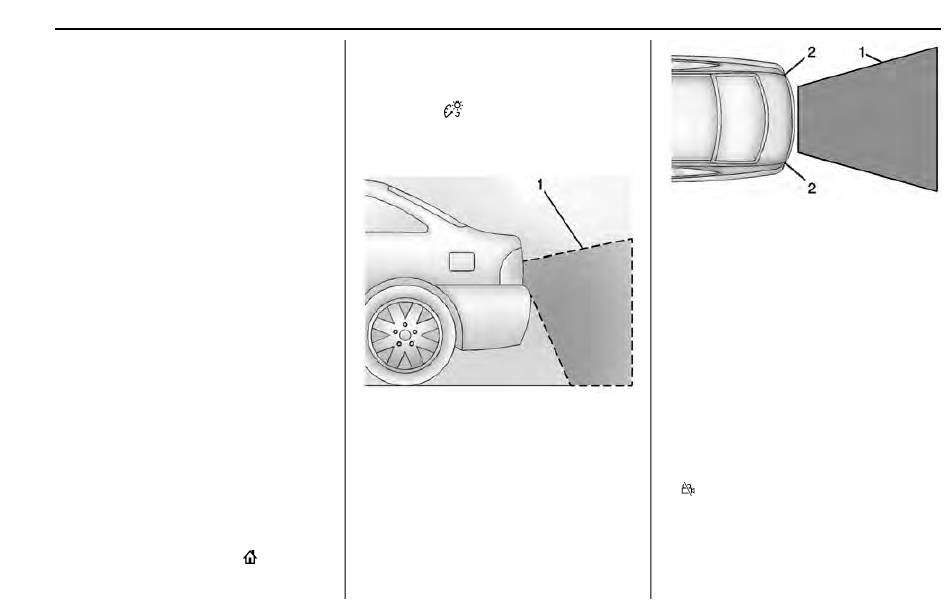 1

2

1

2